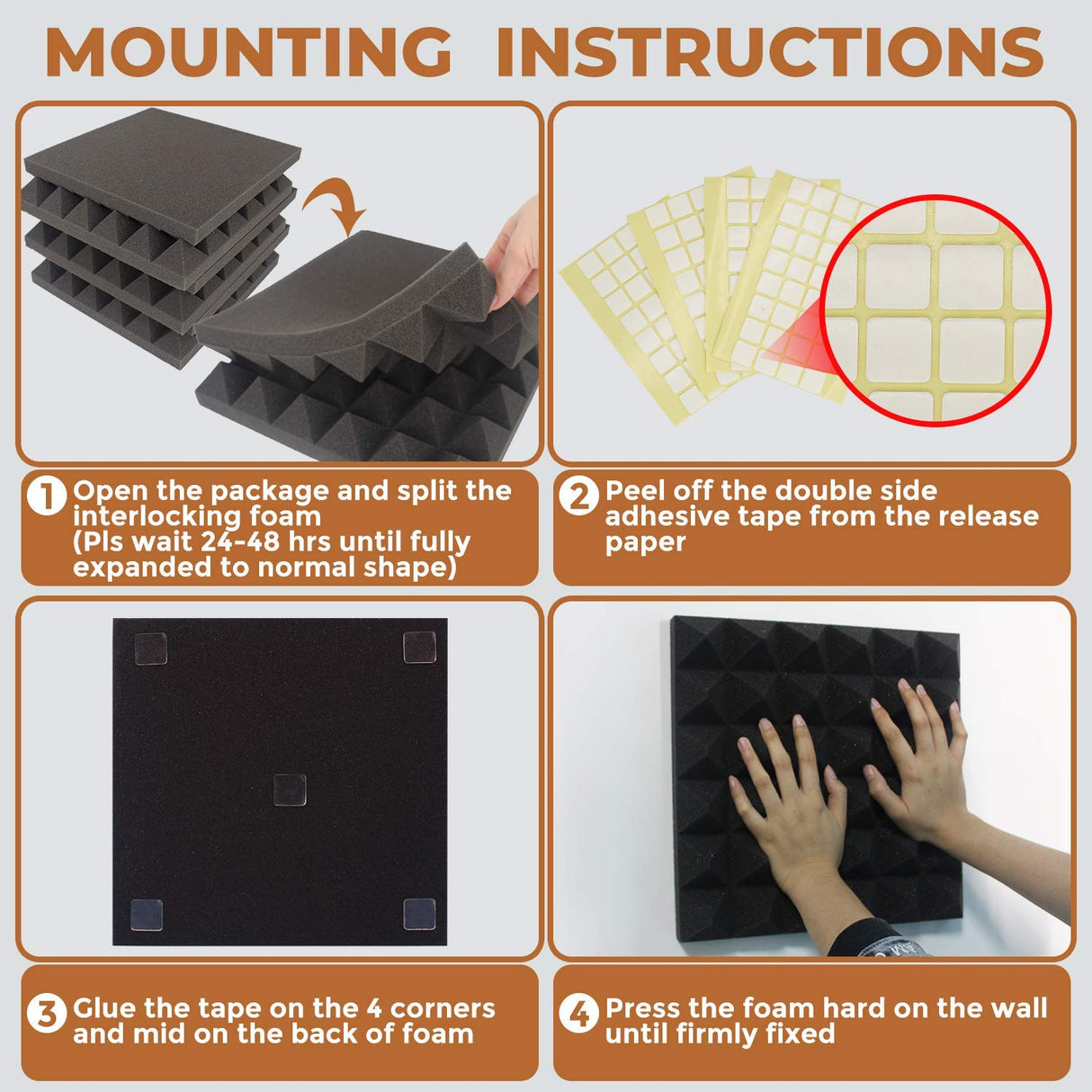 MOUNTING INSTRUCTIONS

1 Open the package and split the interlocking foam
(Pls wait 24-48 hrs until fully expanded to normal shape)

2 Peel off the double side adhesive tape from the release paper

3 Glue the tape on the 4 corners and mid on the back of foam

4 Press the foam hard on the wall until firmly fixed