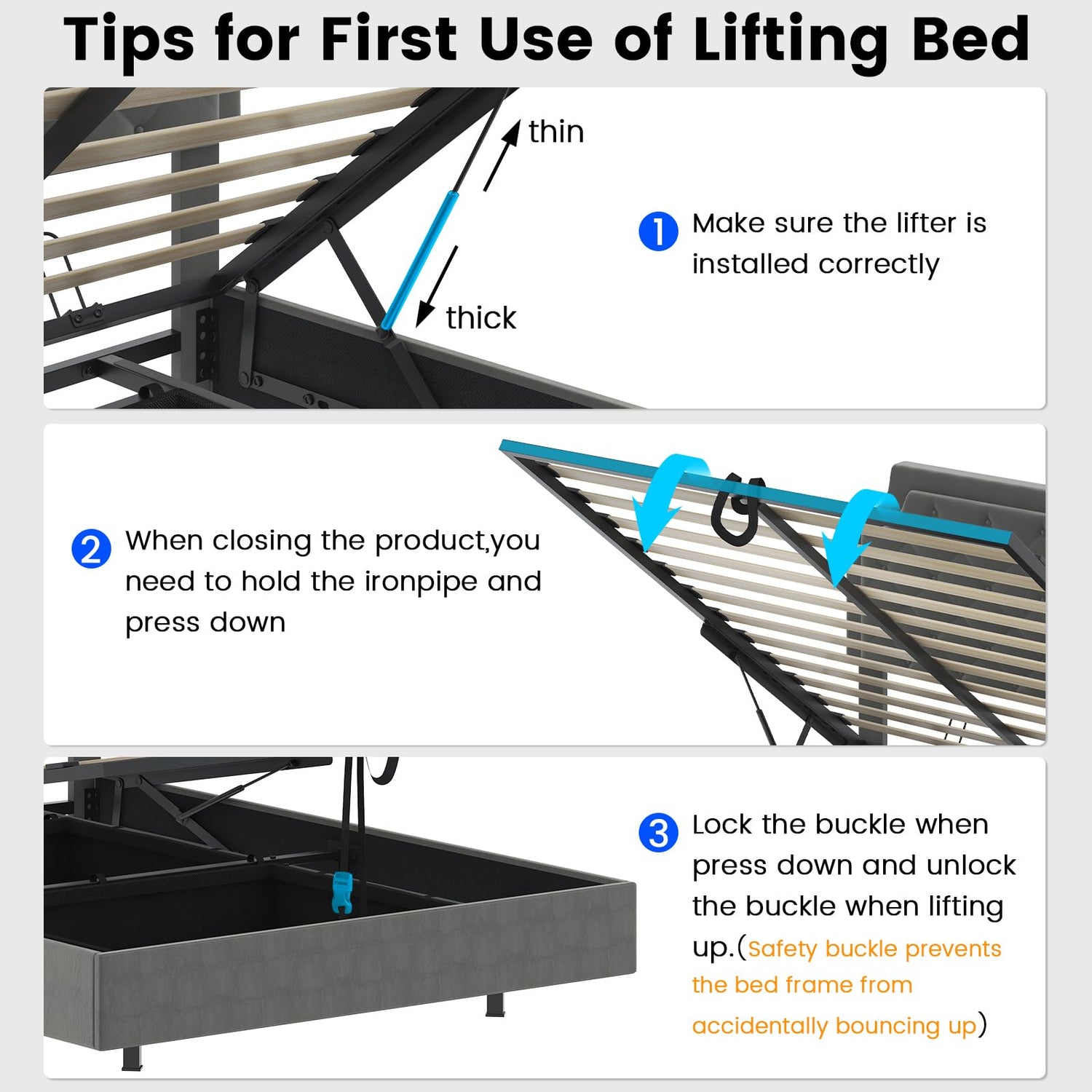 Tips for First Use of Lifting Bed

thin

thick

1 Make sure the lifter is installed correctly

2 When closing the product,you need to hold the ironpipe and press down

3 Lock the buckle when press down and unlock the buckle when lifting up.(Safety buckle prevents the bed frame from accidentally bouncing up)