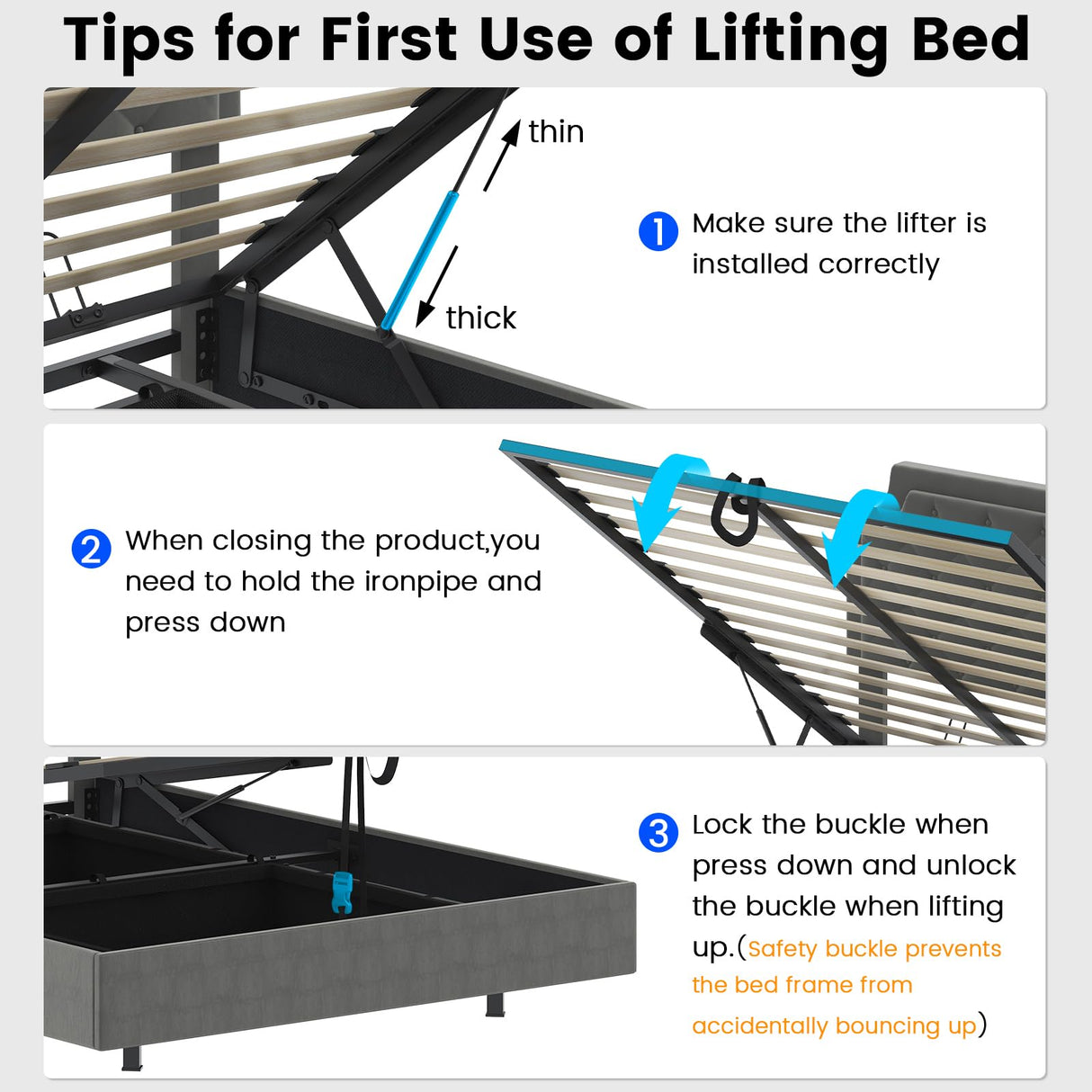 Tips for First Use of Lifting Bed

thin

thick

1 Make sure the lifter is installed correctly

2 When closing the product,you need to hold the ironpipe and press down

3 Lock the buckle when press down and unlock the buckle when lifting up.(Safety buckle prevents the bed frame from accidentally bouncing up)