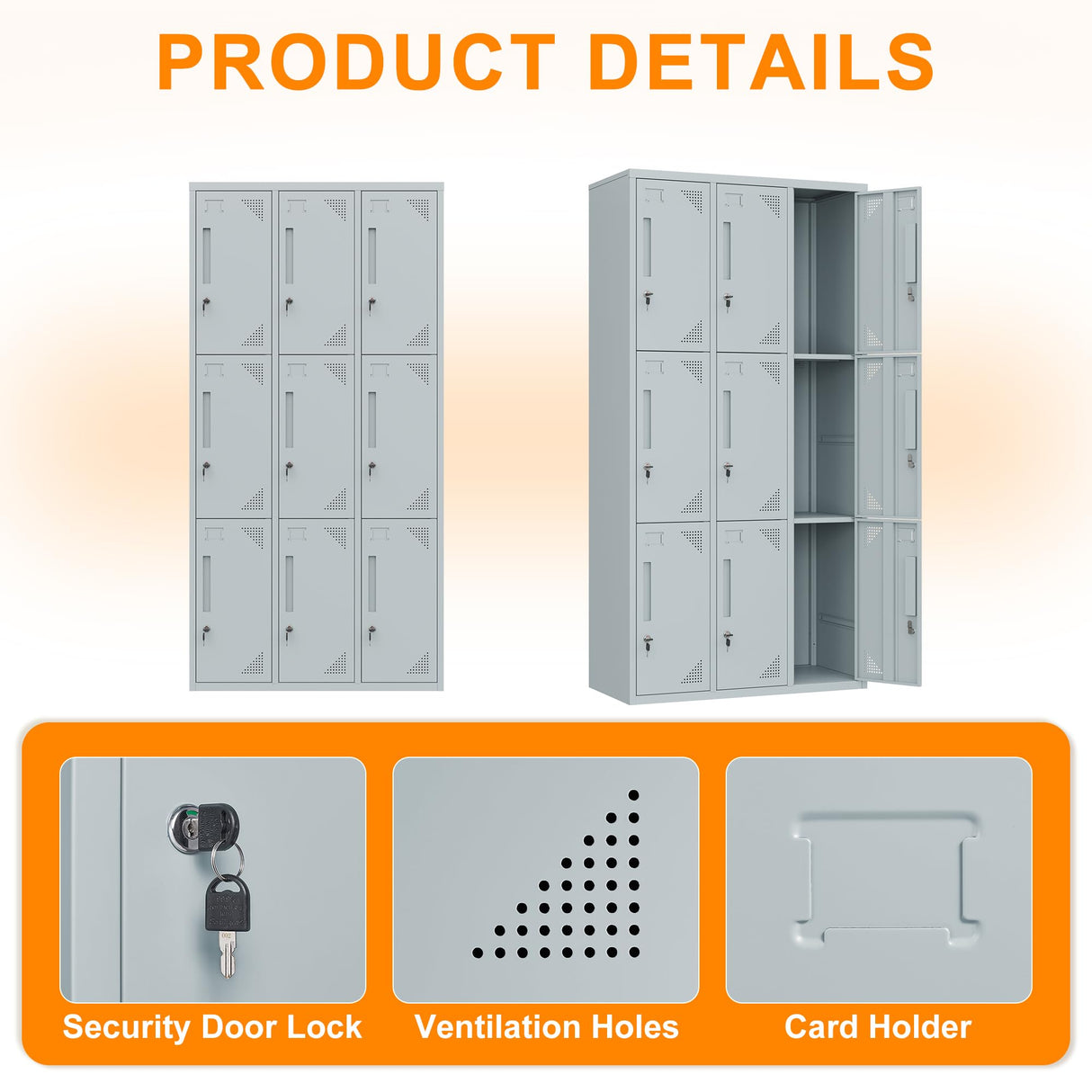 PRODUCT DETAILS

Security Door Lock

Ventilation Holes

Card Holder