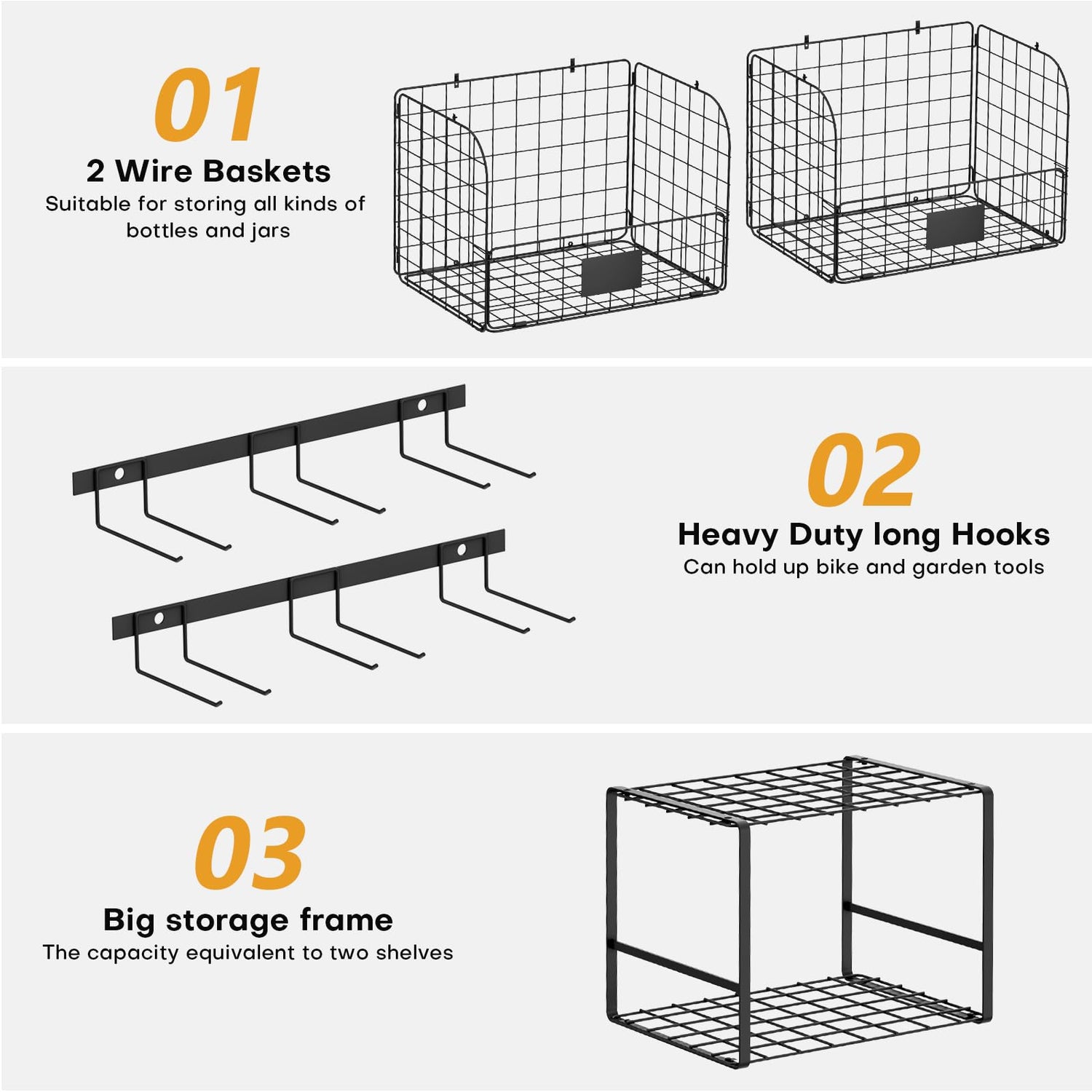 01

2 Wire Baskets

Suitable for storing all kinds of bottles and jars

02

Heavy Duty long Hooks

Can hold up bike and garden tools

03

Big storage frame

The capacity equivalent to two shelves