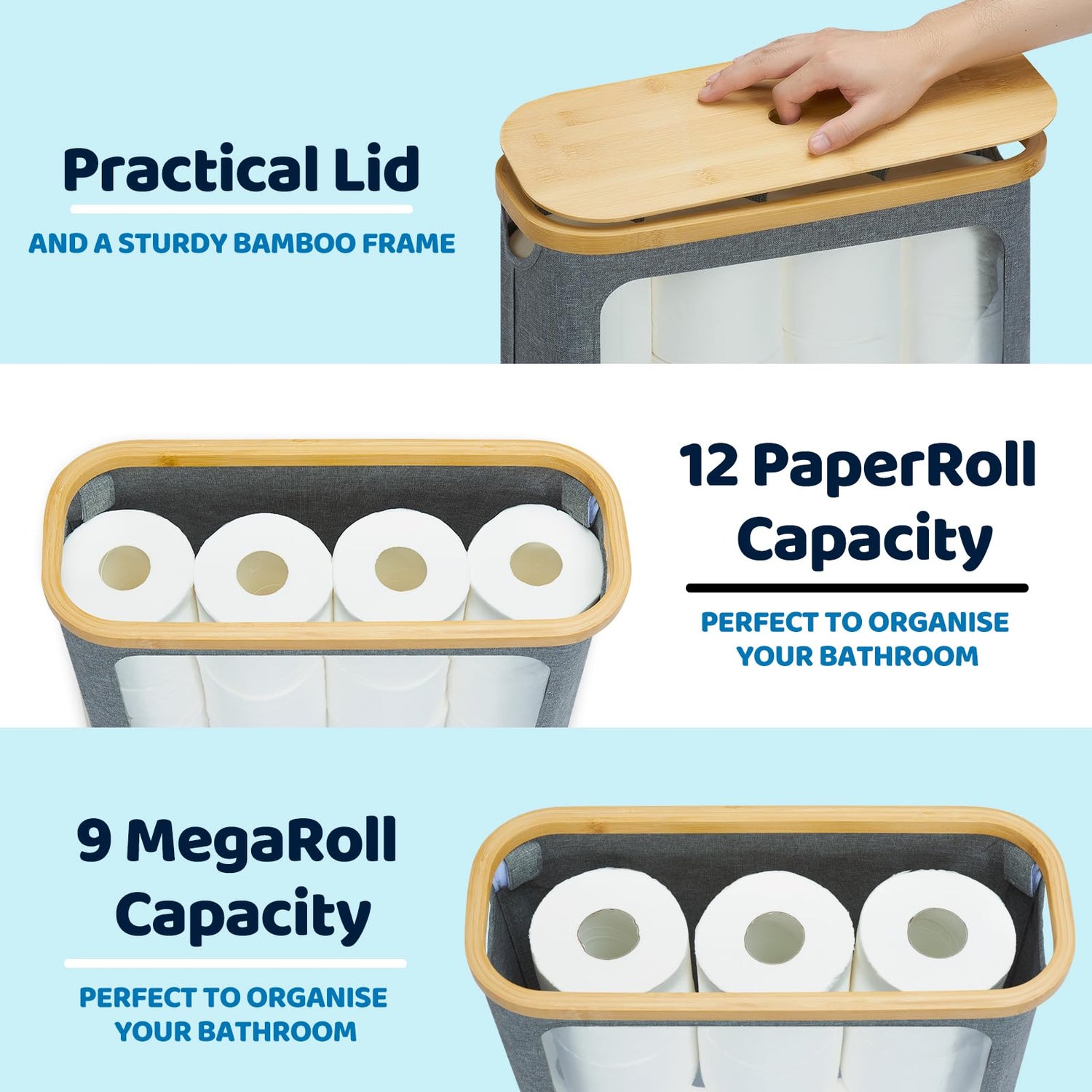 Practical Lid

AND A STURDY BAMBOO FRAME

12 PaperRoll Capacity

PERFECT TO ORGANISE YOUR BATHROOM

9 MegaRoll Capacity

PERFECT TO ORGANISE YOUR BATHROOM