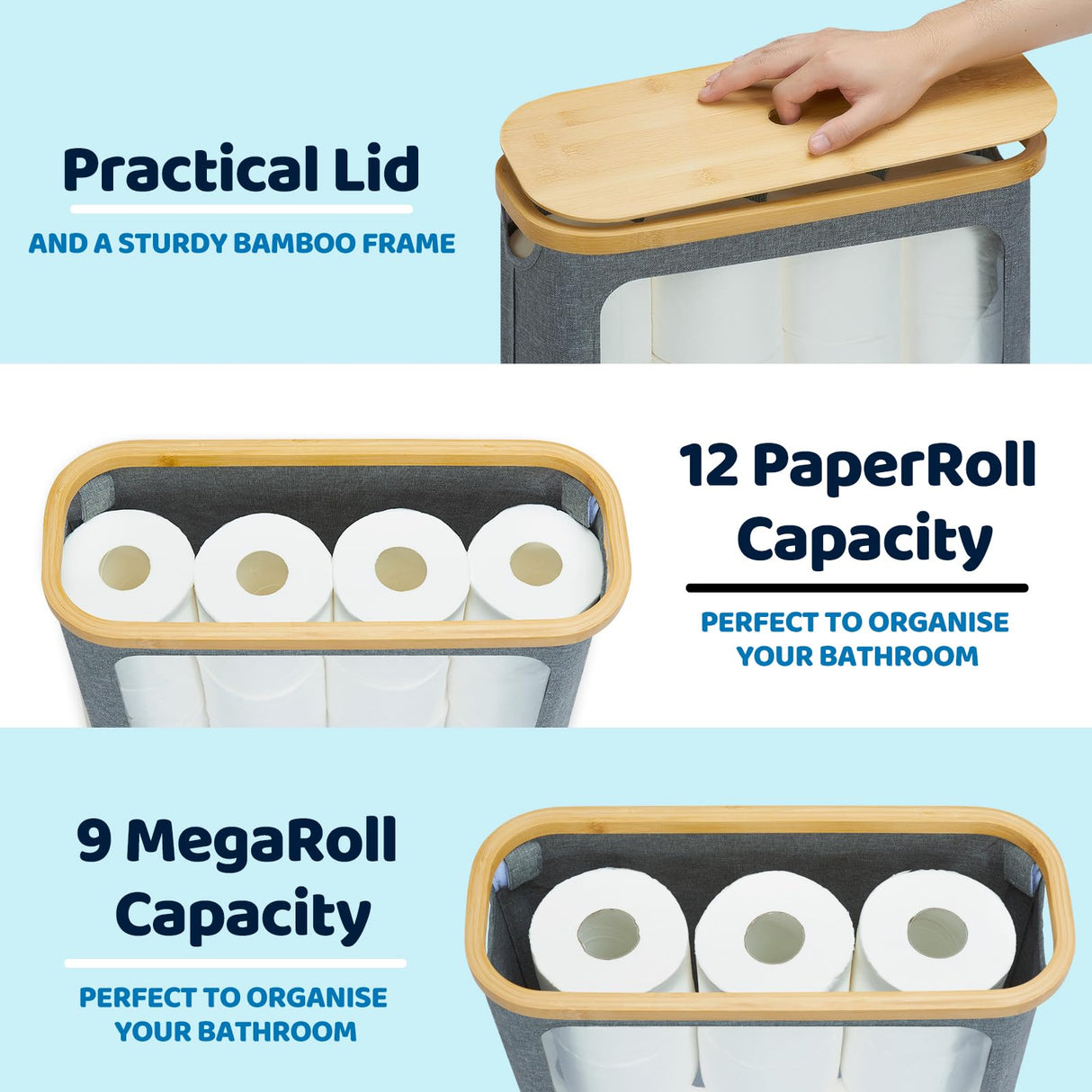 Practical Lid

AND A STURDY BAMBOO FRAME

12 PaperRoll Capacity

PERFECT TO ORGANISE YOUR BATHROOM

9 MegaRoll Capacity

PERFECT TO ORGANISE YOUR BATHROOM