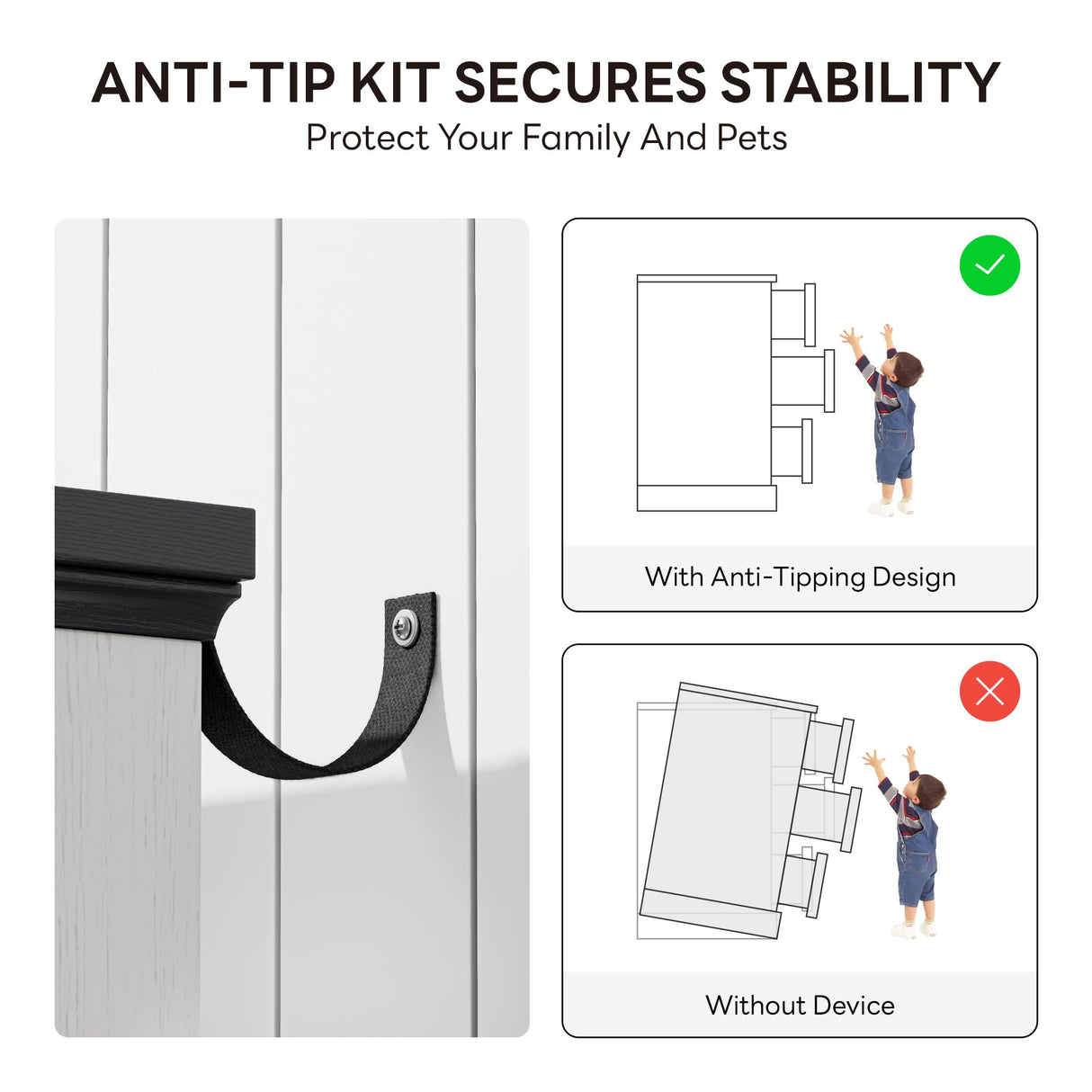 ANTI-TIP KIT SECURES STABILITY
Protect Your Family And Pets

With Anti-Tipping Design

Without Device