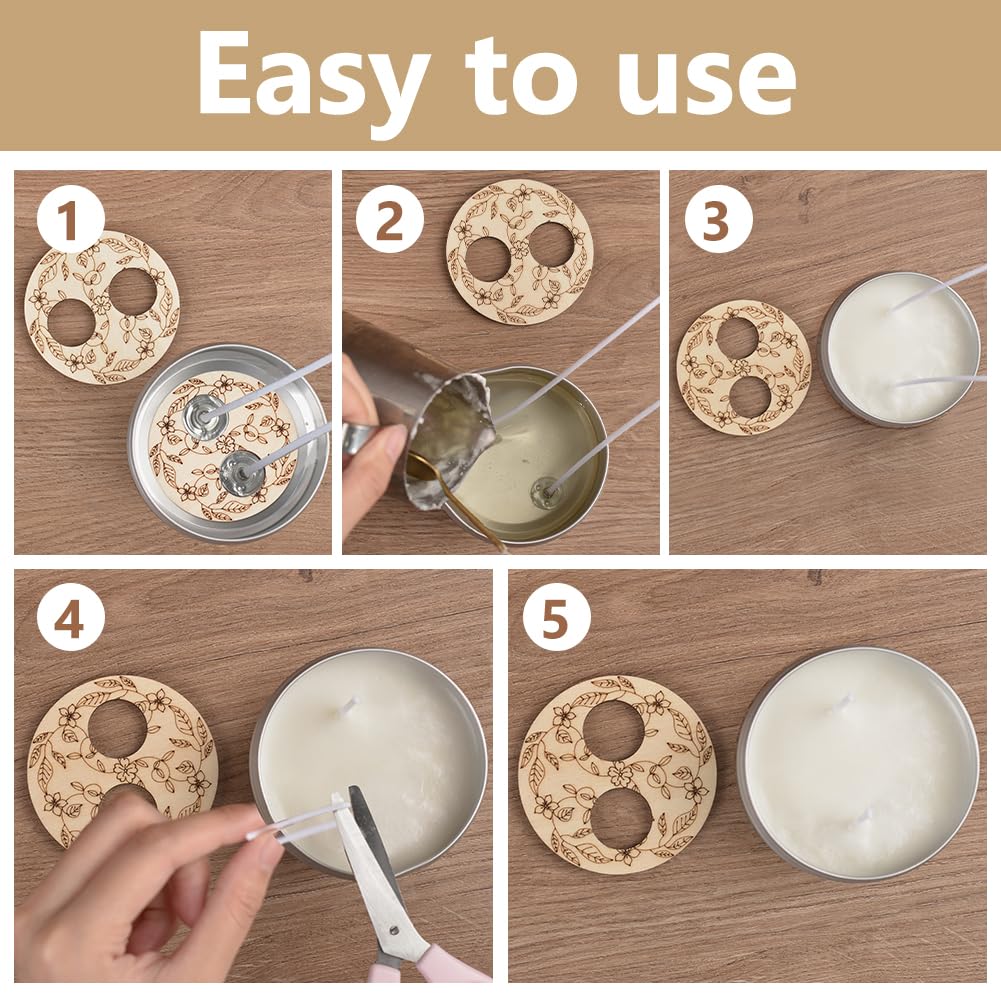 Easy to use

1

2

3

4

5