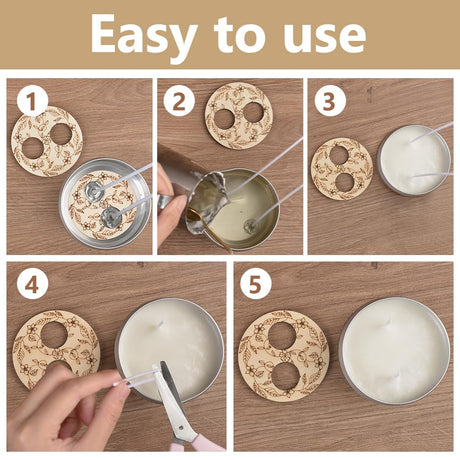 Easy to use

1

2

3

4

5