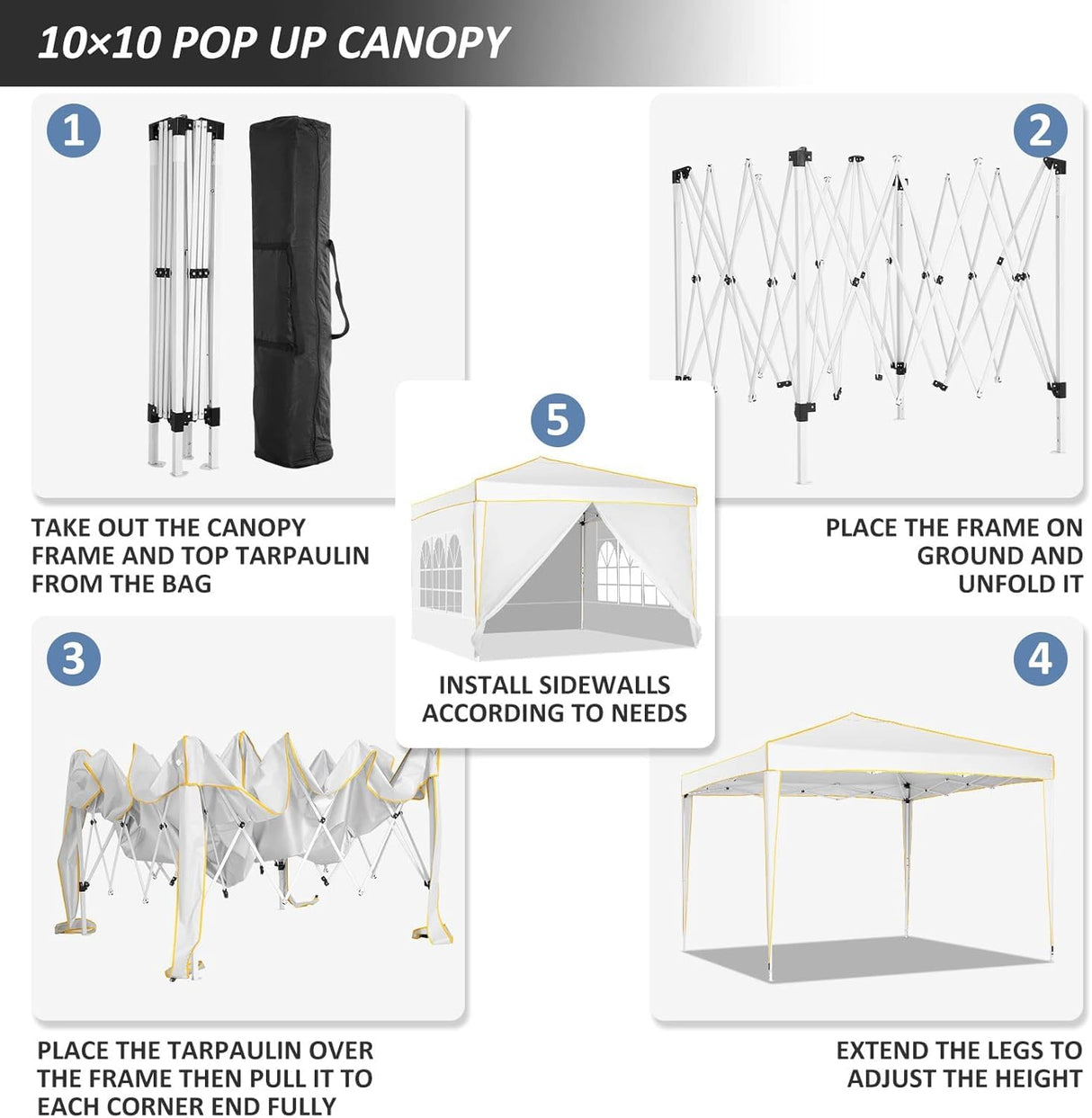 10×10 POP UP CANOPY

1

TAKE OUT THE CANOPY FRAME AND TOP TARPAULIN FROM THE BAG

2

PLACE THE FRAME ON GROUND AND UNFOLD IT

5

INSTALL SIDEWALLS ACCORDING TO NEEDS

3

PLACE THE TARPAULIN OVER THE FRAME THEN PULL IT TO EACH CORNER END FULLY

4

EXTEND THE LEGS TO ADJUST THE HEIGHT