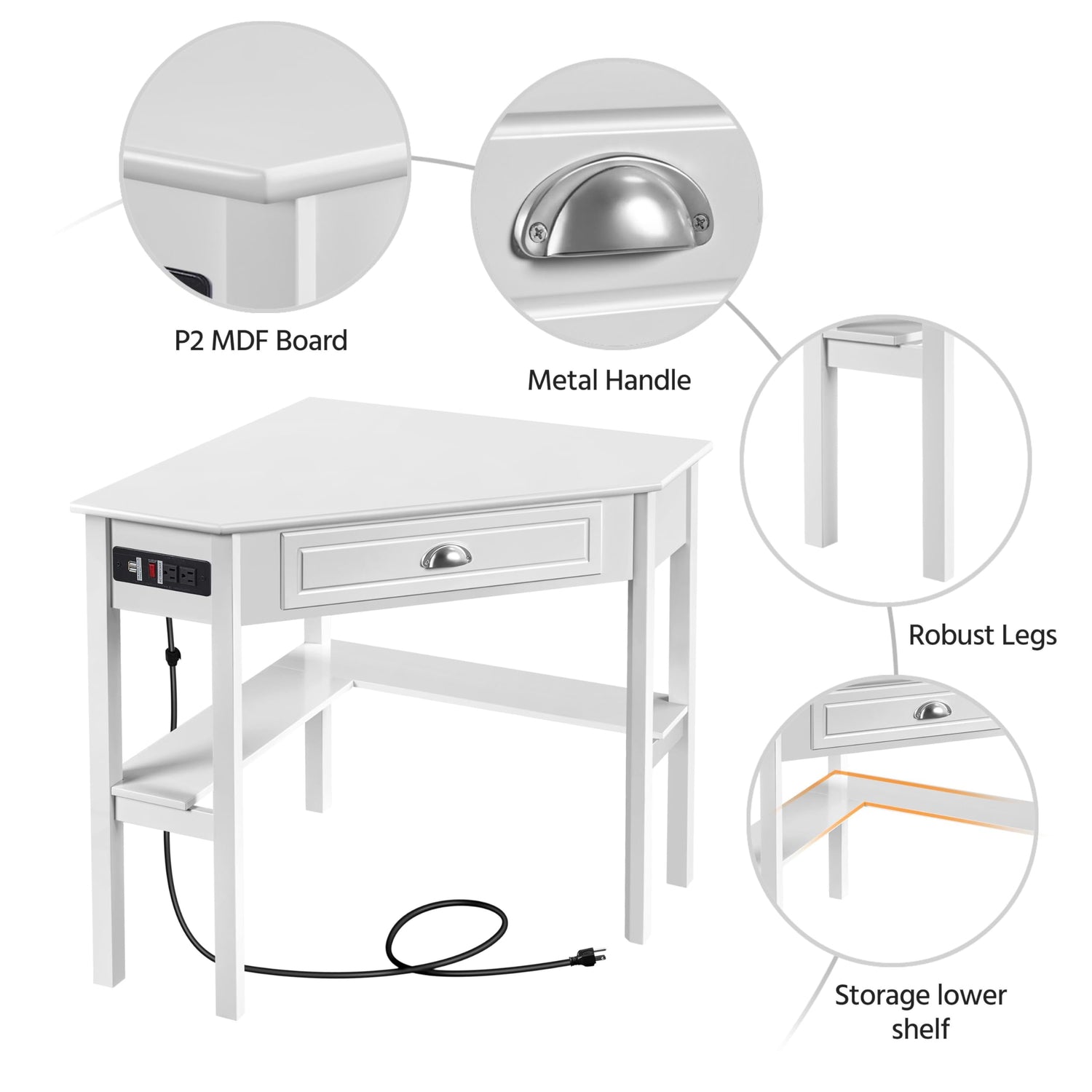 P2 MDF Board

Metal Handle

Robust Legs

Storage lower shelf