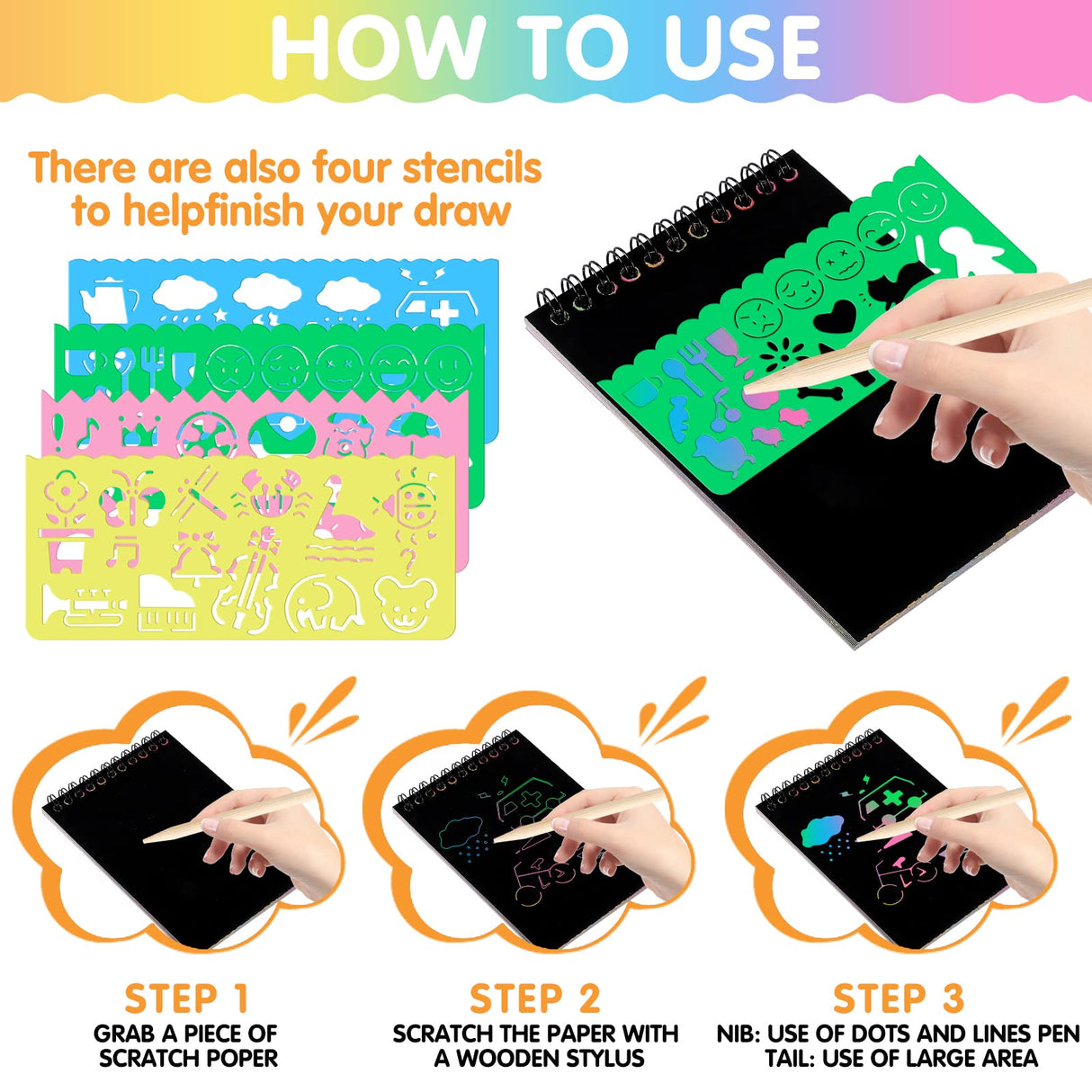 HOW TO USE

There are also four stencils to helpfinish your draw

STEP 1
GRAB A PIECE OF SCRATCH POPER

STEP 2
SCRATCH THE PAPER WITH A WOODEN STYLUS

STEP 3
NIB: USE OF DOTS AND LINES PEN
TAIL: USE OF LARGE AREA