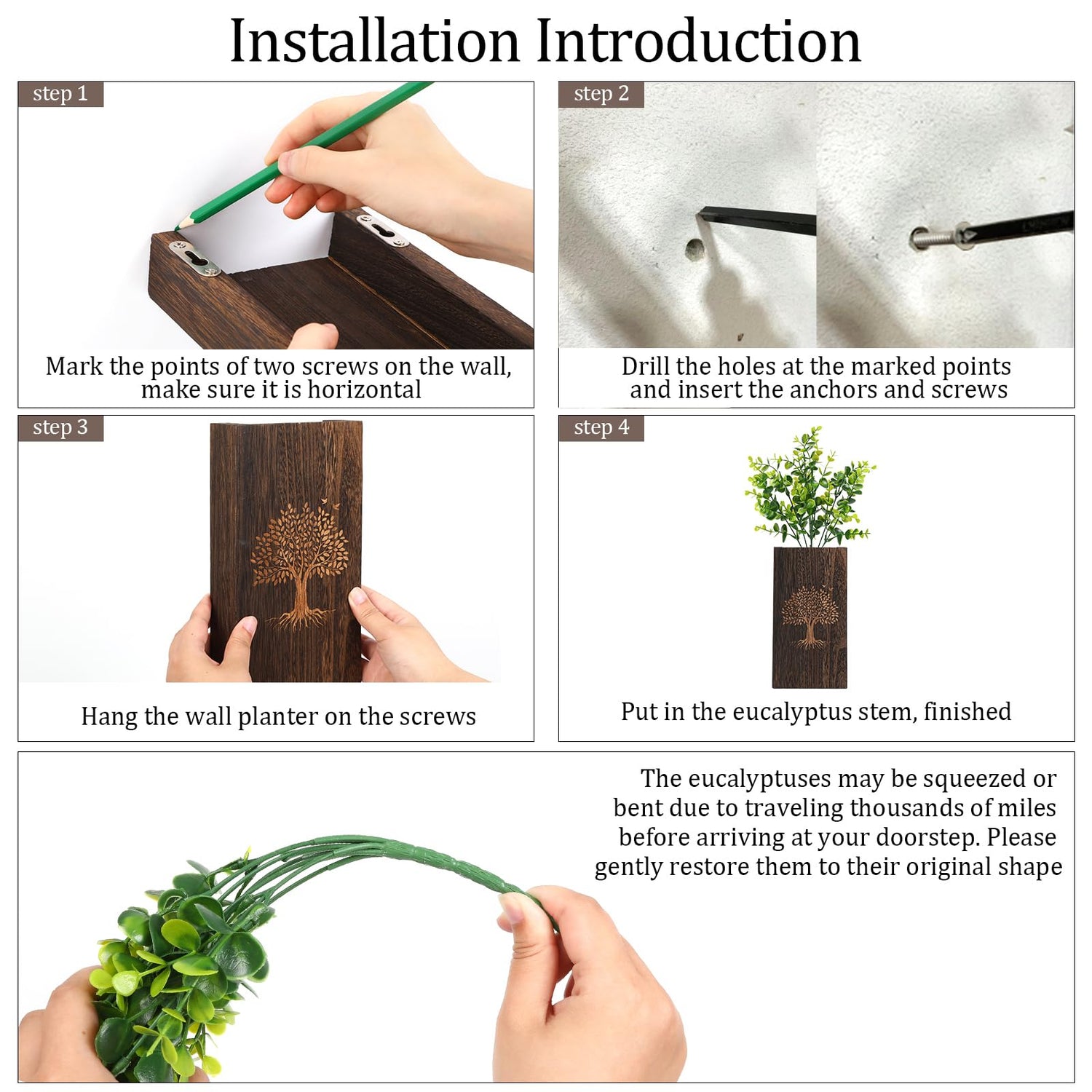 Installation Introduction

step 1

Mark the points of two screws on the wall, make sure it is horizontal

step 2

Drill the holes at the marked points and insert the anchors and screws

step 3

Hang the wall planter on the screws

step 4

Put in the eucalyptus stem, finished

The eucalyptuses may be squeezed or bent due to traveling thousands of miles before arriving at your doorstep. Please gently restore them to their original shape