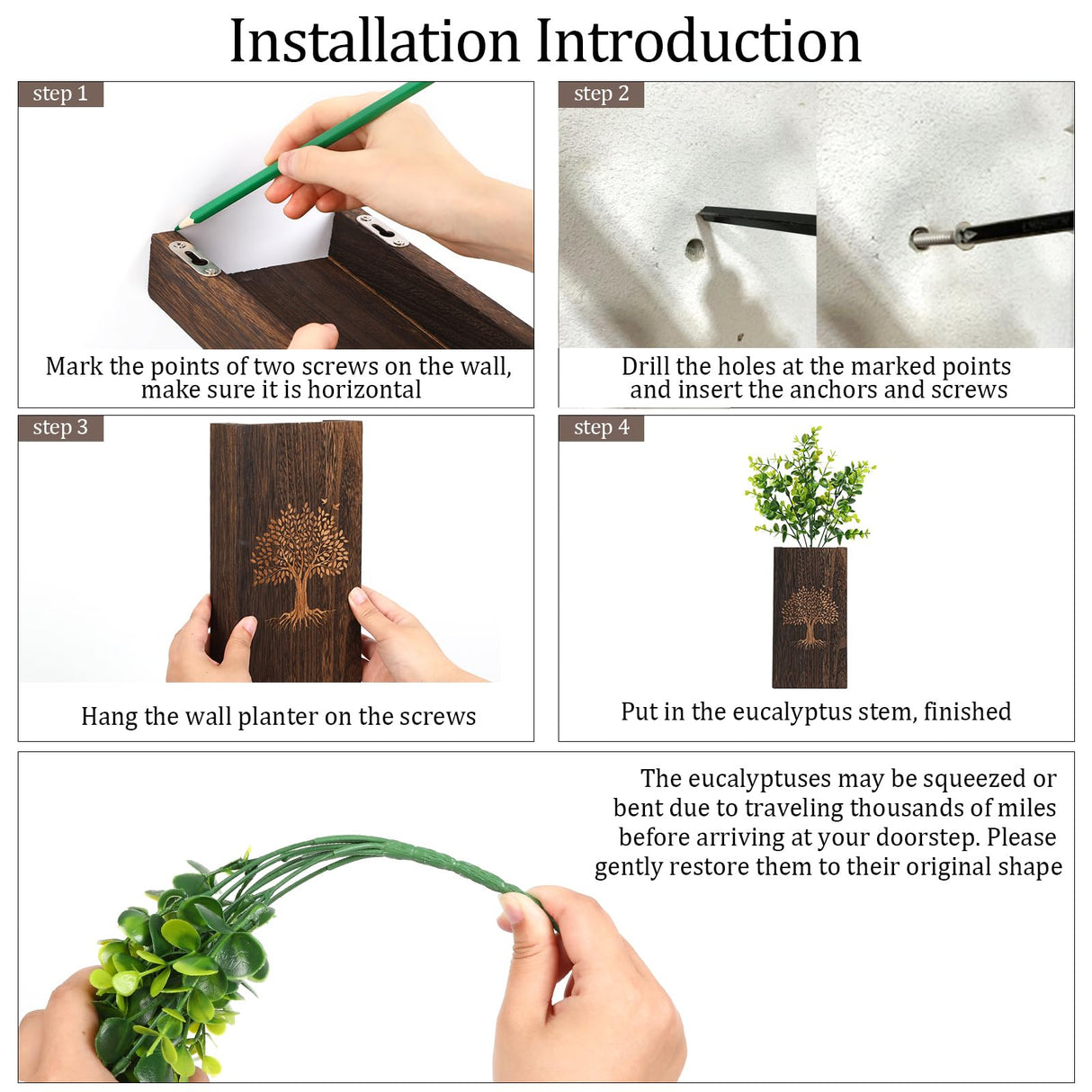 Installation Introduction

step 1

Mark the points of two screws on the wall, make sure it is horizontal

step 2

Drill the holes at the marked points and insert the anchors and screws

step 3

Hang the wall planter on the screws

step 4

Put in the eucalyptus stem, finished

The eucalyptuses may be squeezed or bent due to traveling thousands of miles before arriving at your doorstep. Please gently restore them to their original shape