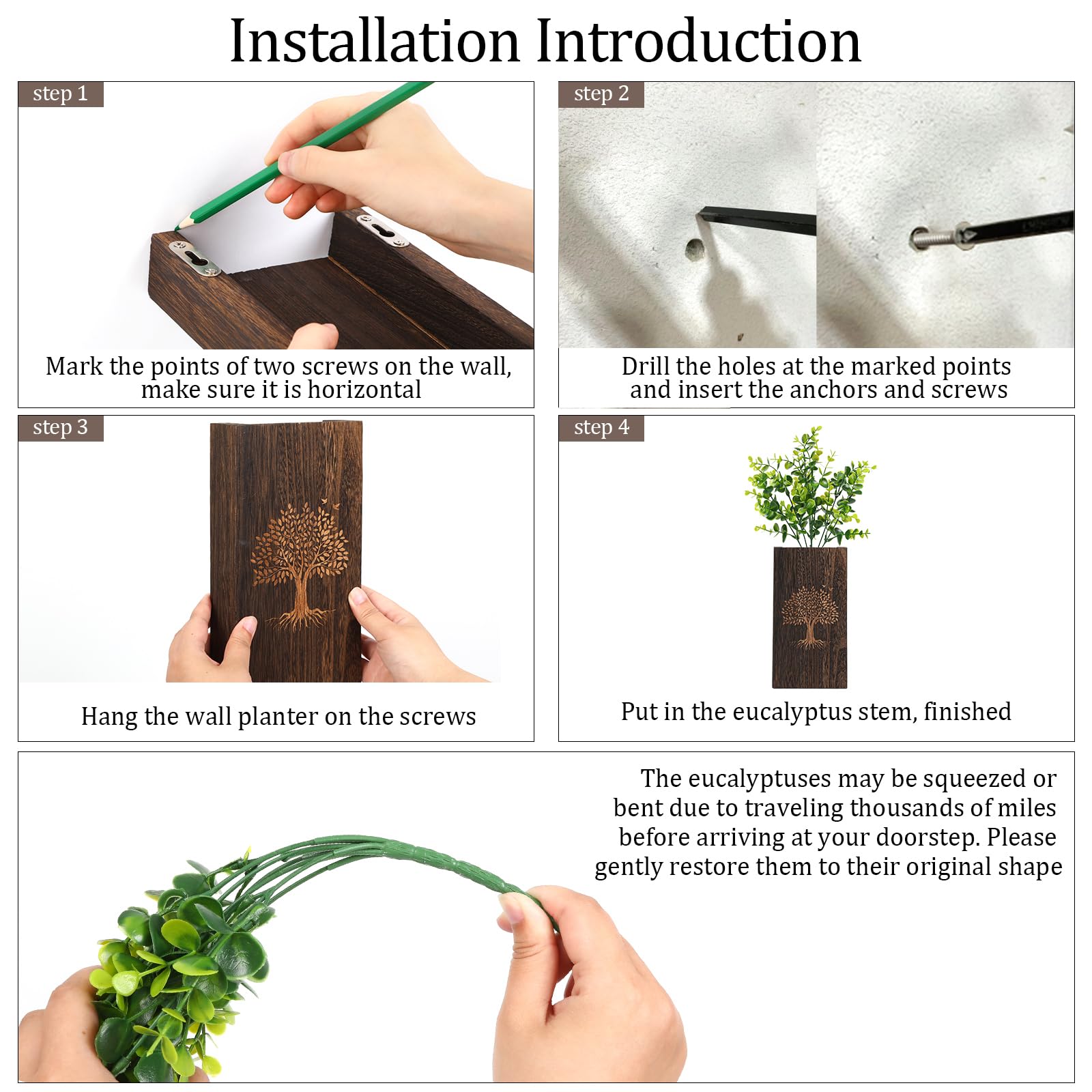 Installation Introduction

step 1

Mark the points of two screws on the wall, make sure it is horizontal

step 2

Drill the holes at the marked points and insert the anchors and screws

step 3

Hang the wall planter on the screws

step 4

Put in the eucalyptus stem, finished

The eucalyptuses may be squeezed or bent due to traveling thousands of miles before arriving at your doorstep. Please gently restore them to their original shape