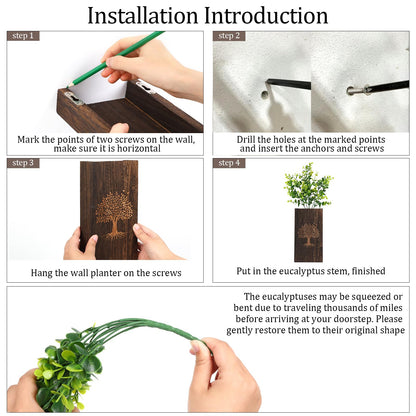 Installation Introduction

step 1

Mark the points of two screws on the wall, make sure it is horizontal

step 2

Drill the holes at the marked points and insert the anchors and screws

step 3

Hang the wall planter on the screws

step 4

Put in the eucalyptus stem, finished

The eucalyptuses may be squeezed or bent due to traveling thousands of miles before arriving at your doorstep. Please gently restore them to their original shape