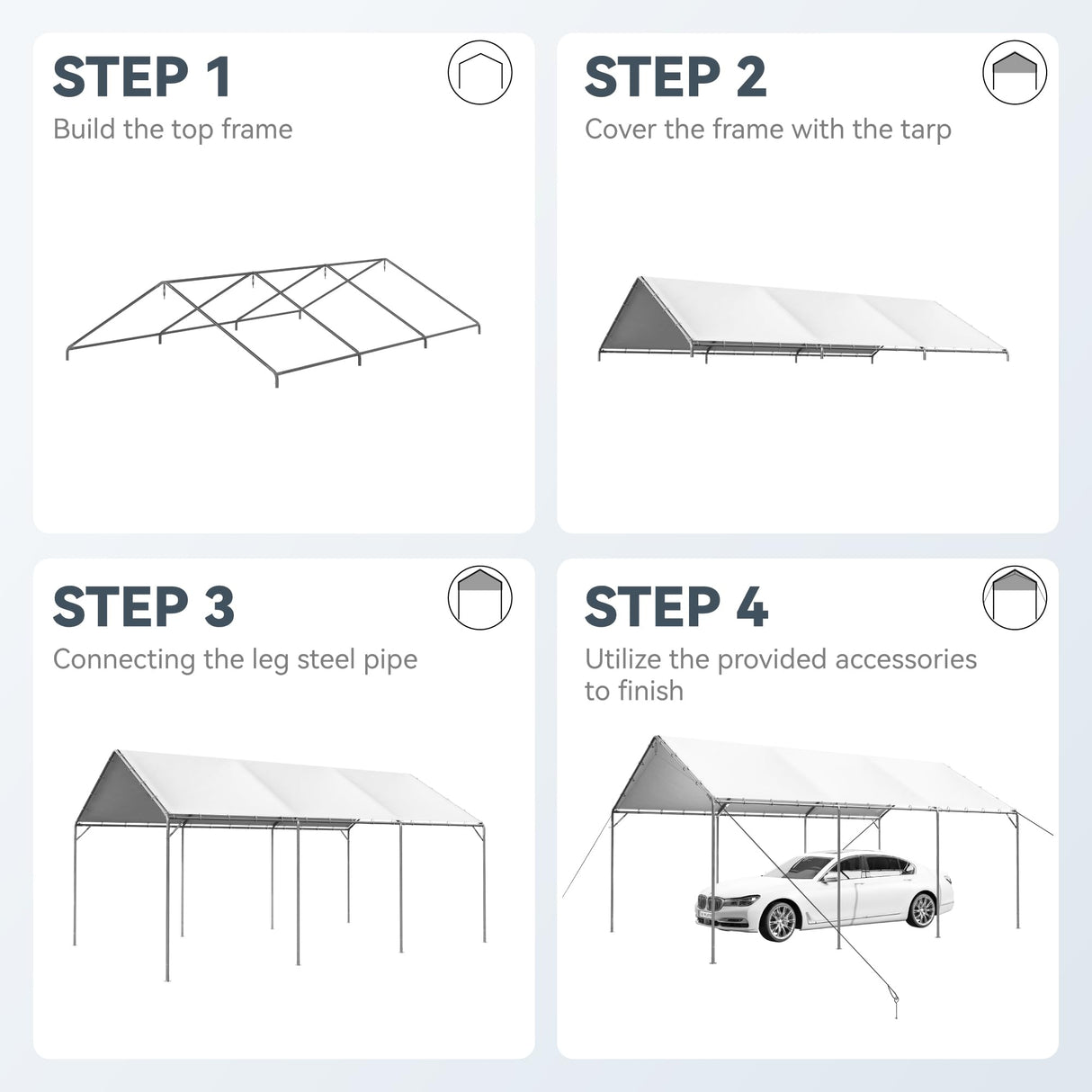 STEP 1

Build the top frame

STEP 2

Cover the frame with the tarp

STEP 3

Connecting the leg steel pipe

STEP 4

Utilize the provided accessories to finish