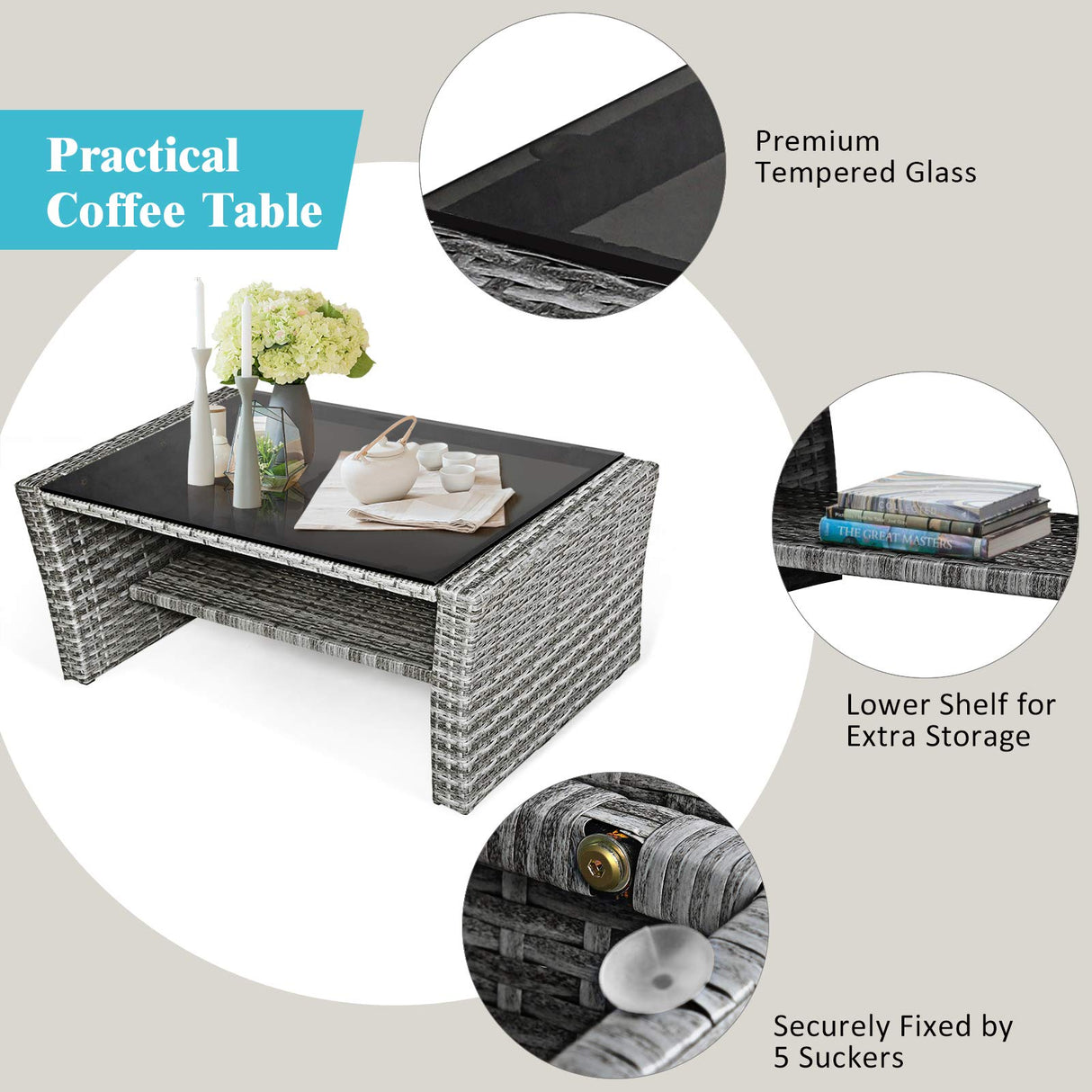 Practical Coffee Table

Premium Tempered Glass

THE GREAT MASTERS

Lower Shelf for Extra Storage

Securely Fixed by 5 Suckers