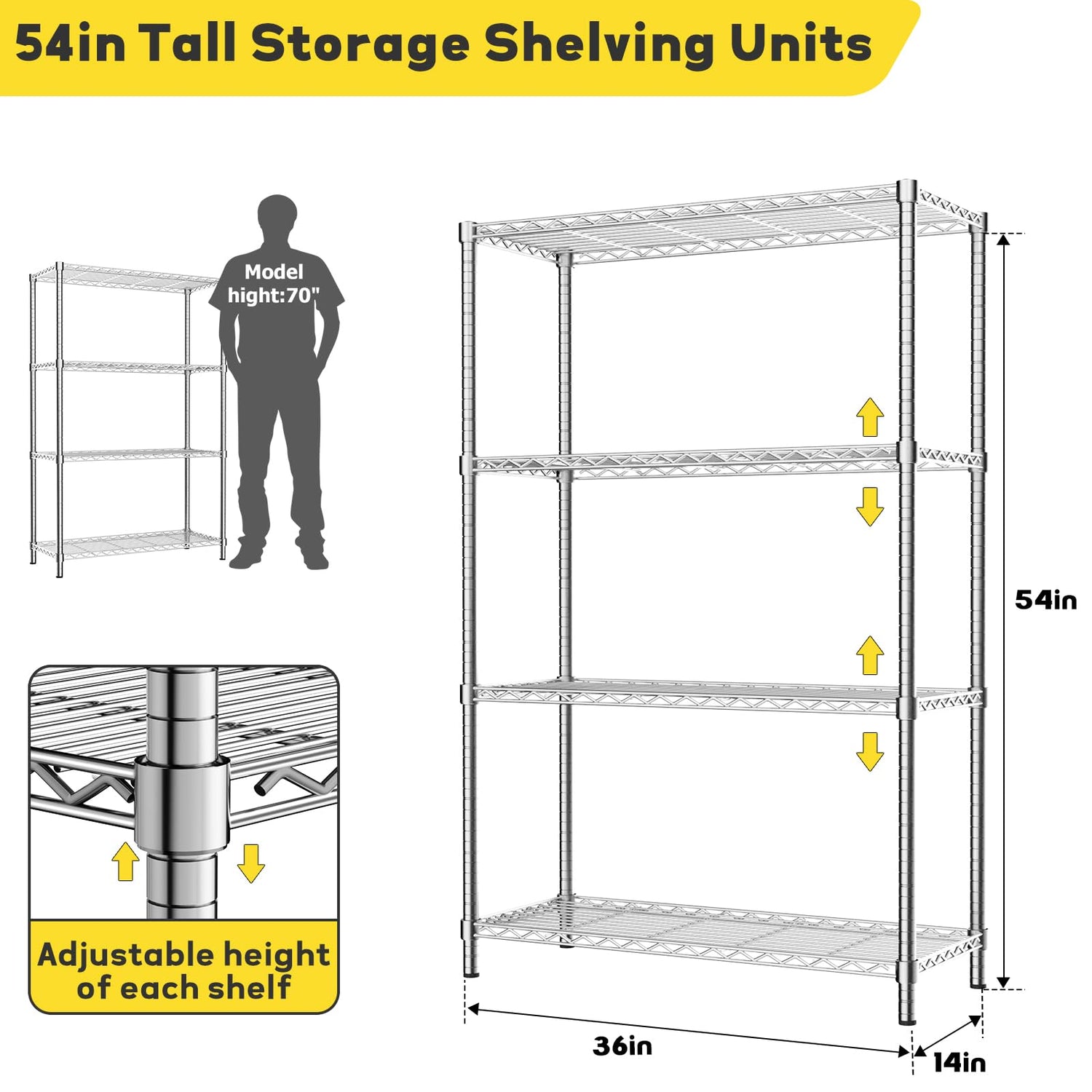 54in Tall Storage Shelving Units

Model hight:70"

Adjustable height of each shelf

54in

36in

14in