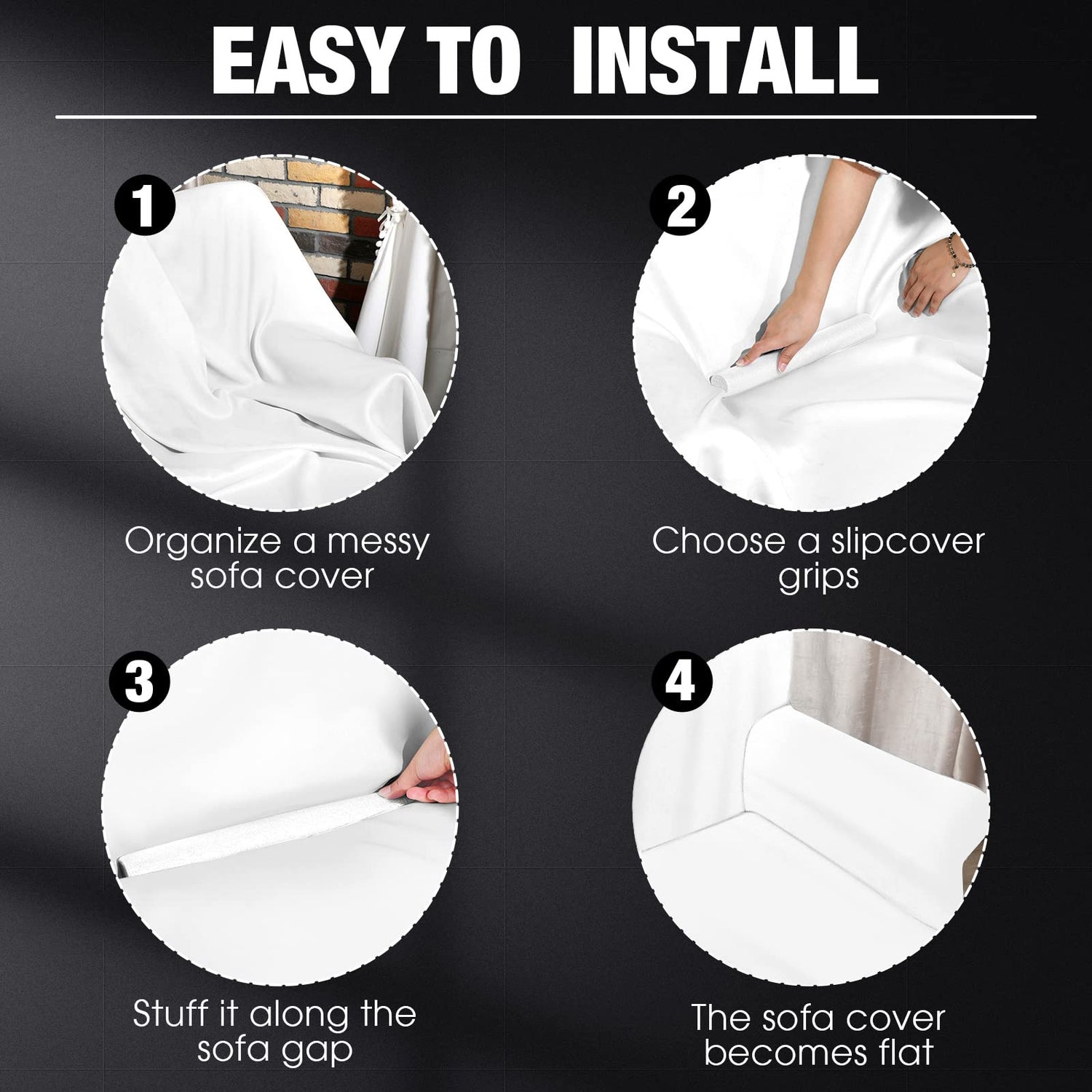 EASY TO INSTALL

1

Organize a messy sofa cover

2

Choose a slipcover grips

3

Stuff it along the sofa gap

4

The sofa cover becomes flat