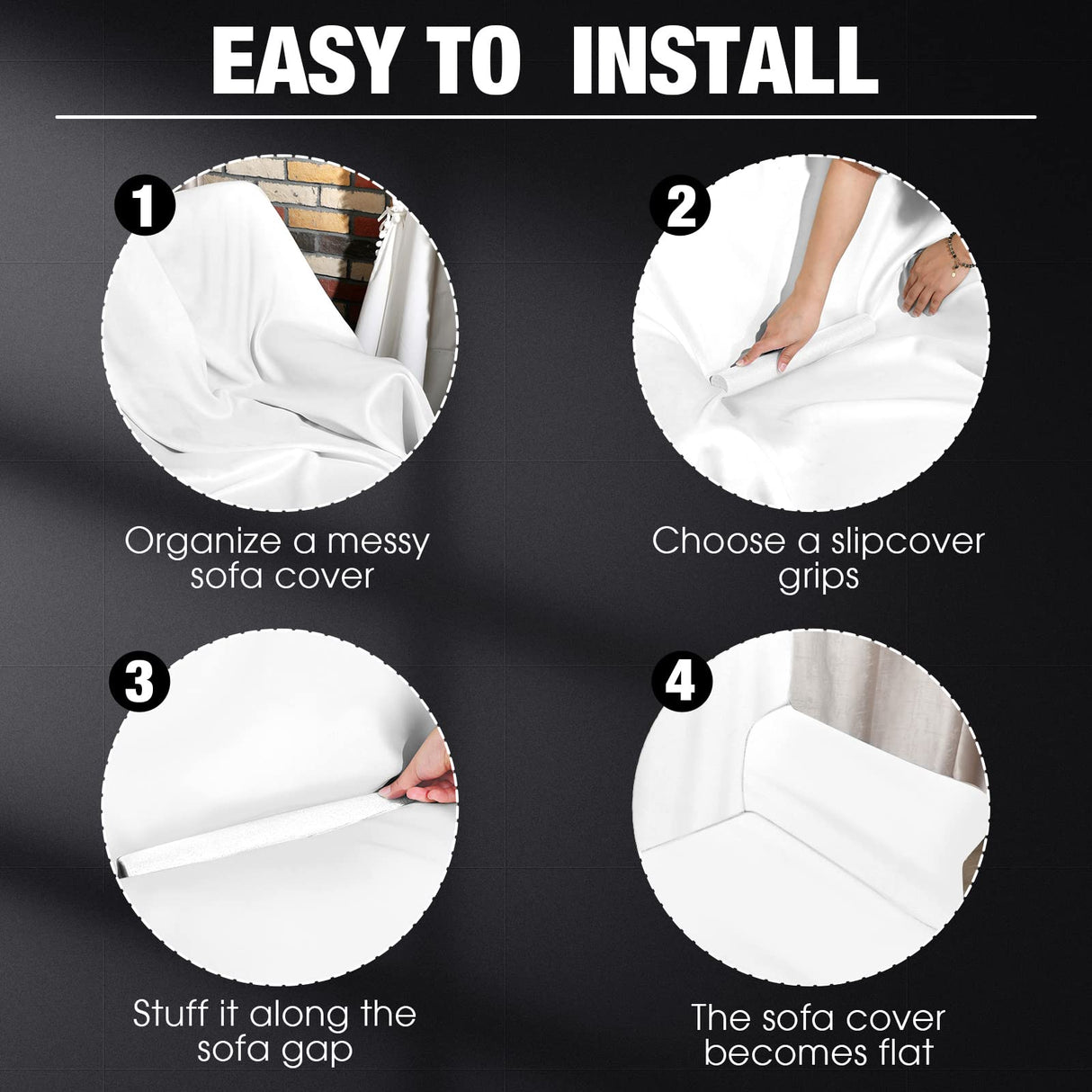 EASY TO INSTALL

1

Organize a messy sofa cover

2

Choose a slipcover grips

3

Stuff it along the sofa gap

4

The sofa cover becomes flat