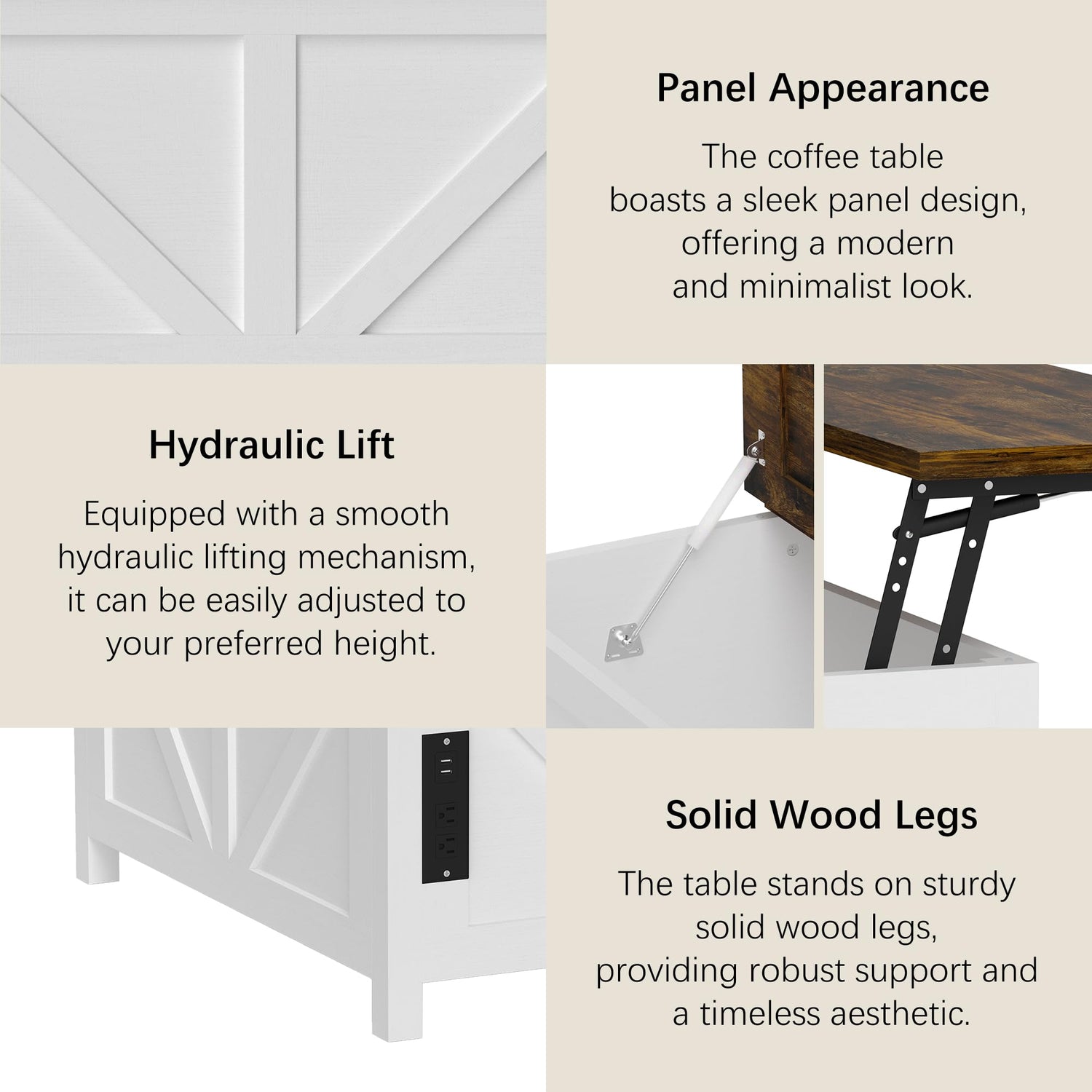 Panel Appearance

The coffee table boasts a sleek panel design, offering a modern and minimalist look.

Hydraulic Lift

Equipped with a smooth hydraulic lifting mechanism, it can be easily adjusted to your preferred height.

Solid Wood Legs

The table stands on sturdy solid wood legs, providing robust support and a timeless aesthetic.