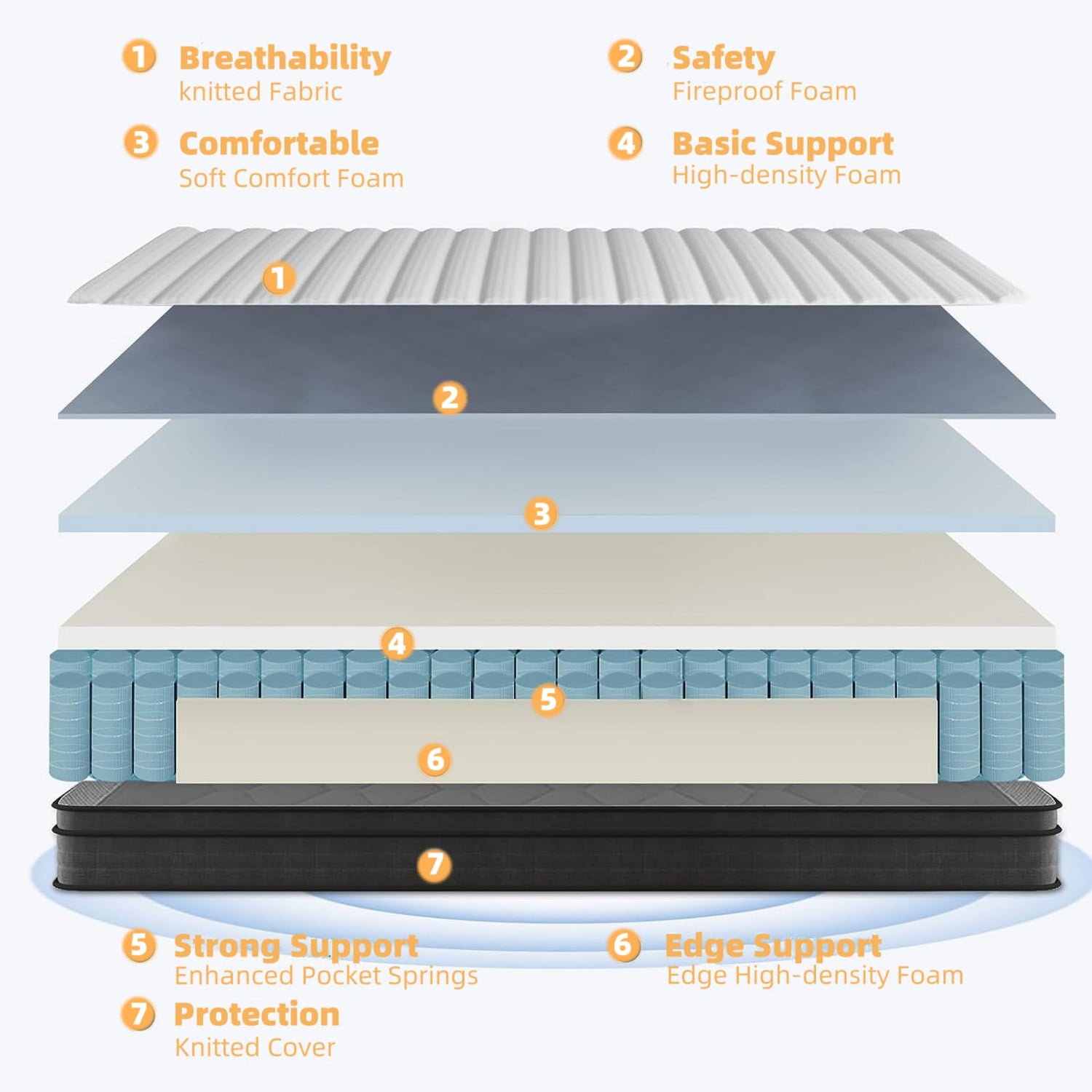 1 Breathability
knitted Fabric

2 Safety
Fireproof Foam

3 Comfortable
Soft Comfort Foam

4 Basic Support
High-density Foam

1

2

3

4

5

6

7

5 Strong Support
Enhanced Pocket Springs

6 Edge Support
Edge High-density Foam

7 Protection
Knitted Cover