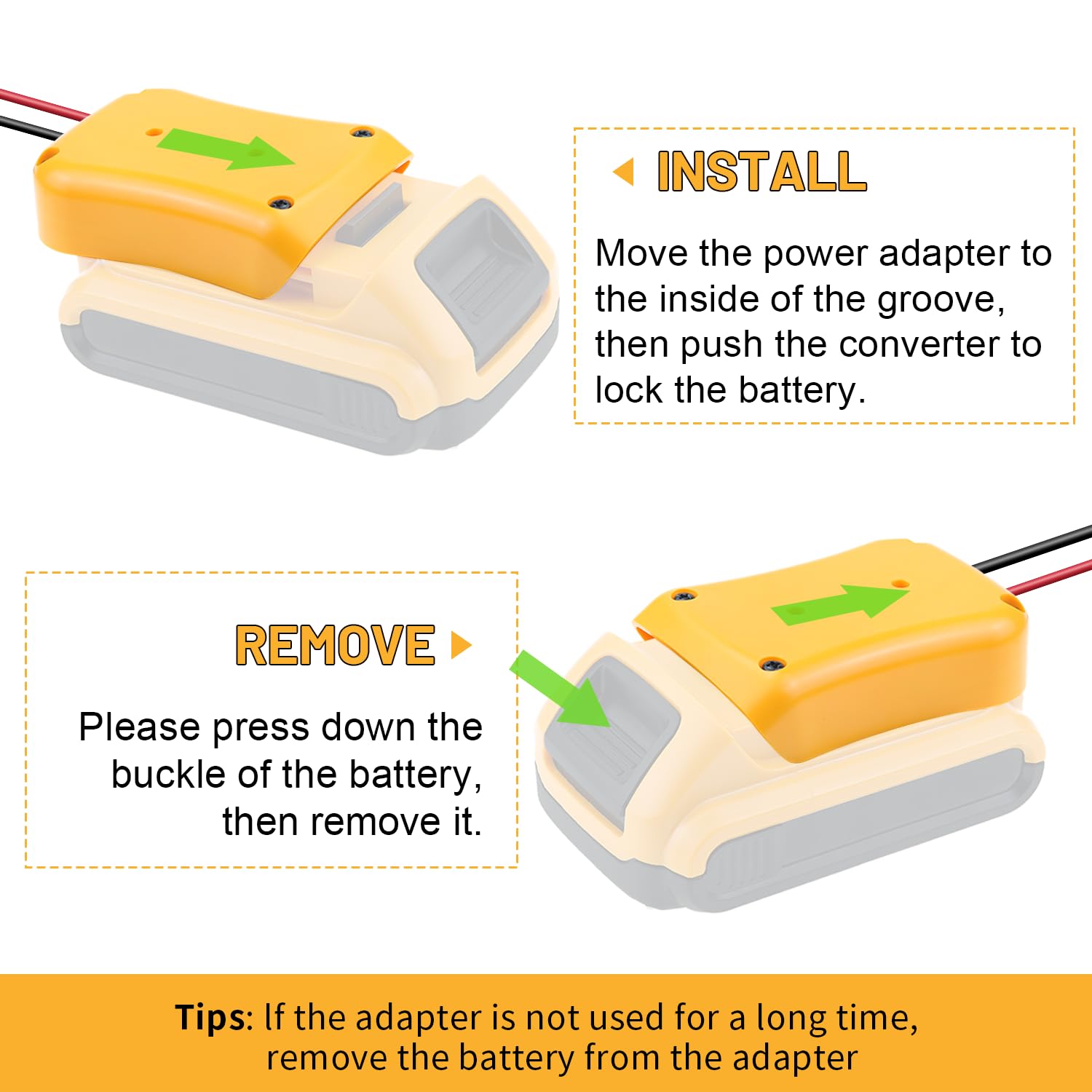 INSTALL

Move the power adapter to the inside of the groove, then push the converter to lock the battery.

REMOVE

Please press down the buckle of the battery, then remove it.

Tips: If the adapter is not used for a long time, remove the battery from the adapter