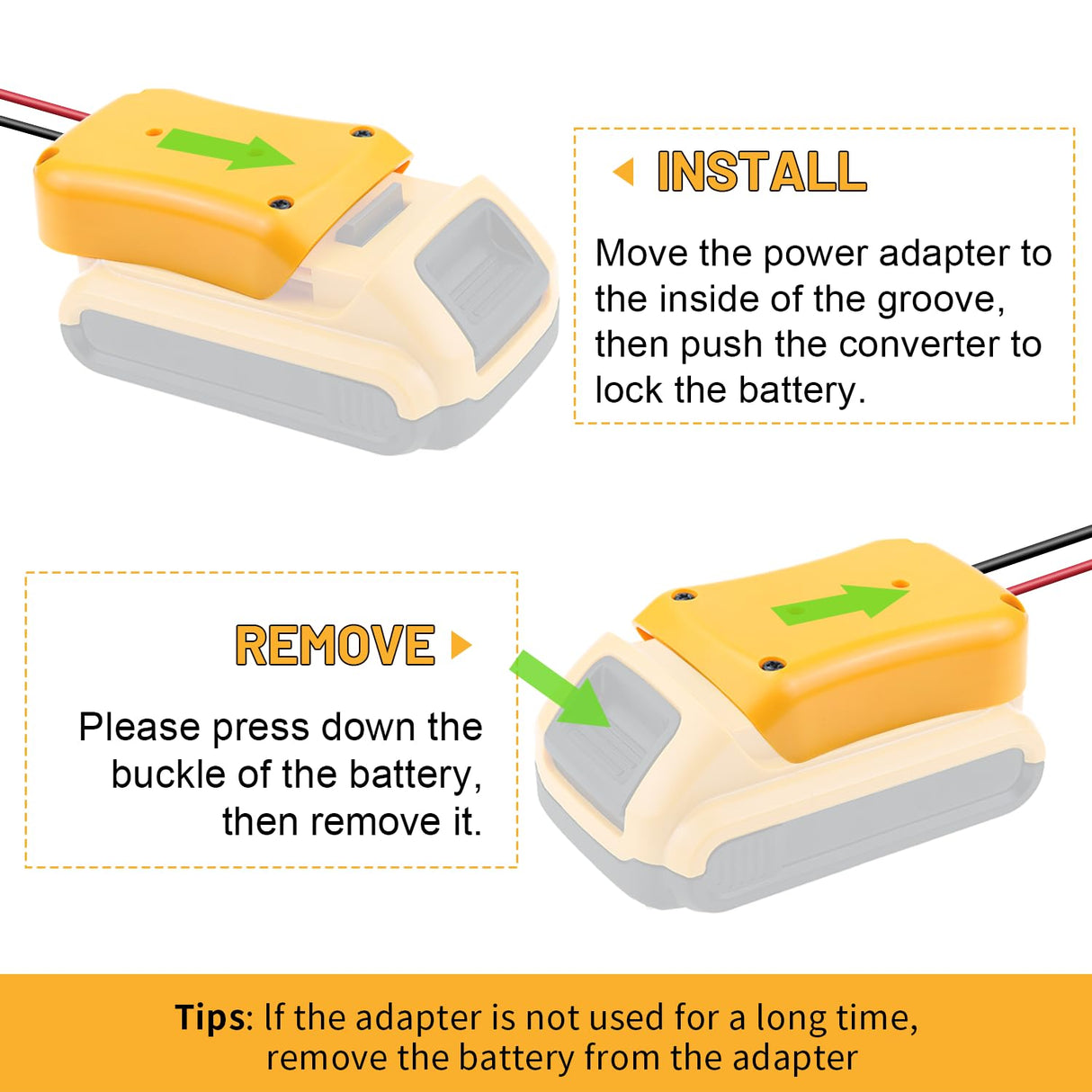 INSTALL

Move the power adapter to the inside of the groove, then push the converter to lock the battery.

REMOVE

Please press down the buckle of the battery, then remove it.

Tips: If the adapter is not used for a long time, remove the battery from the adapter