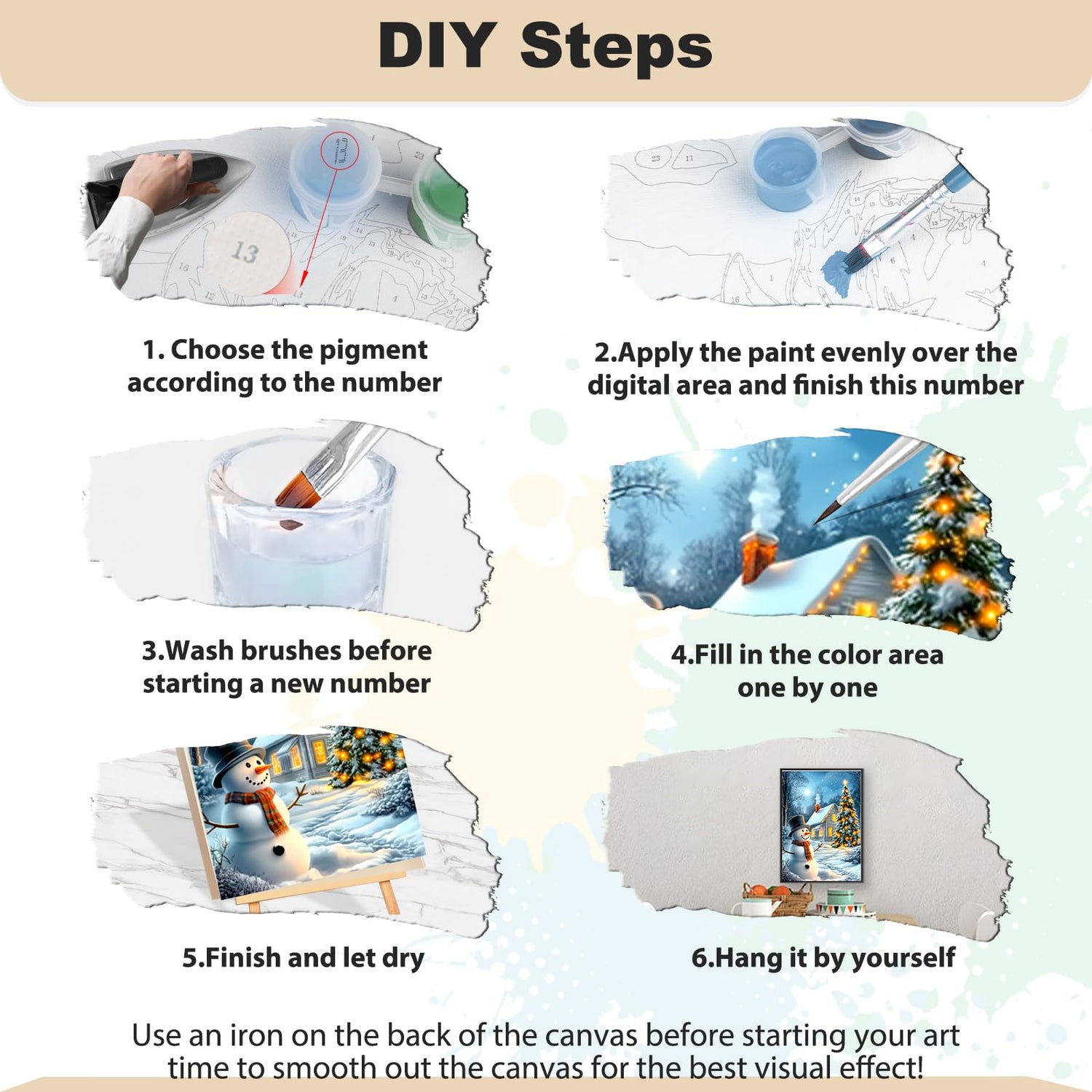 DIY Steps

13

1. Choose the pigment according to the number

2.Apply the paint evenly over the digital area and finish this number

3.Wash brushes before starting a new number

4.Fill in the color area one by one

5.Finish and let dry

6.Hang it by yourself

Use an iron on the back of the canvas before starting your art time to smooth out the canvas for the best visual effect!