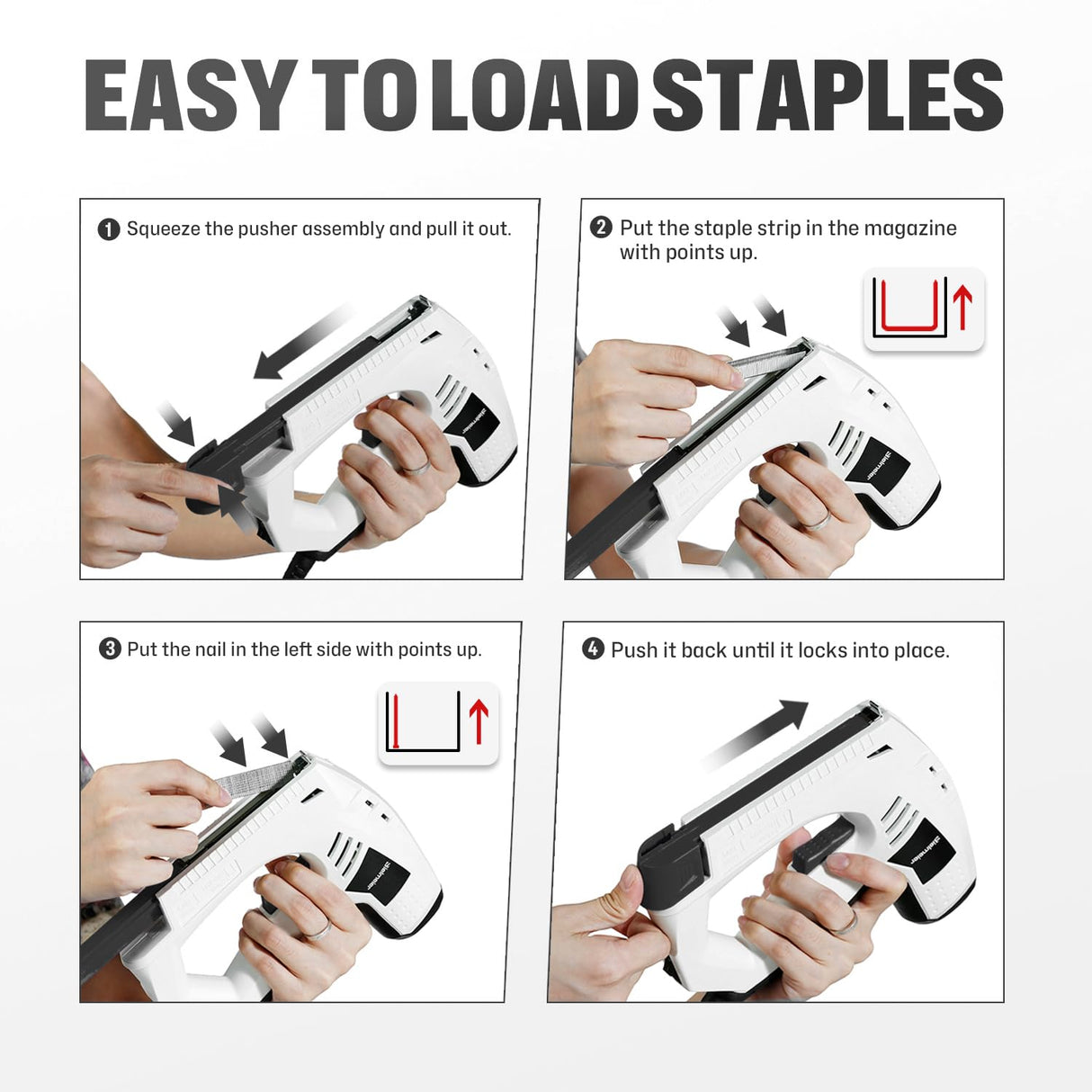 EASY TO LOAD STAPLES

1 Squeeze the pusher assembly and pull it out.

2 Put the staple strip in the magazine with points up.

3 Put the nail in the left side with points up.

4 Push it back until it locks into place.