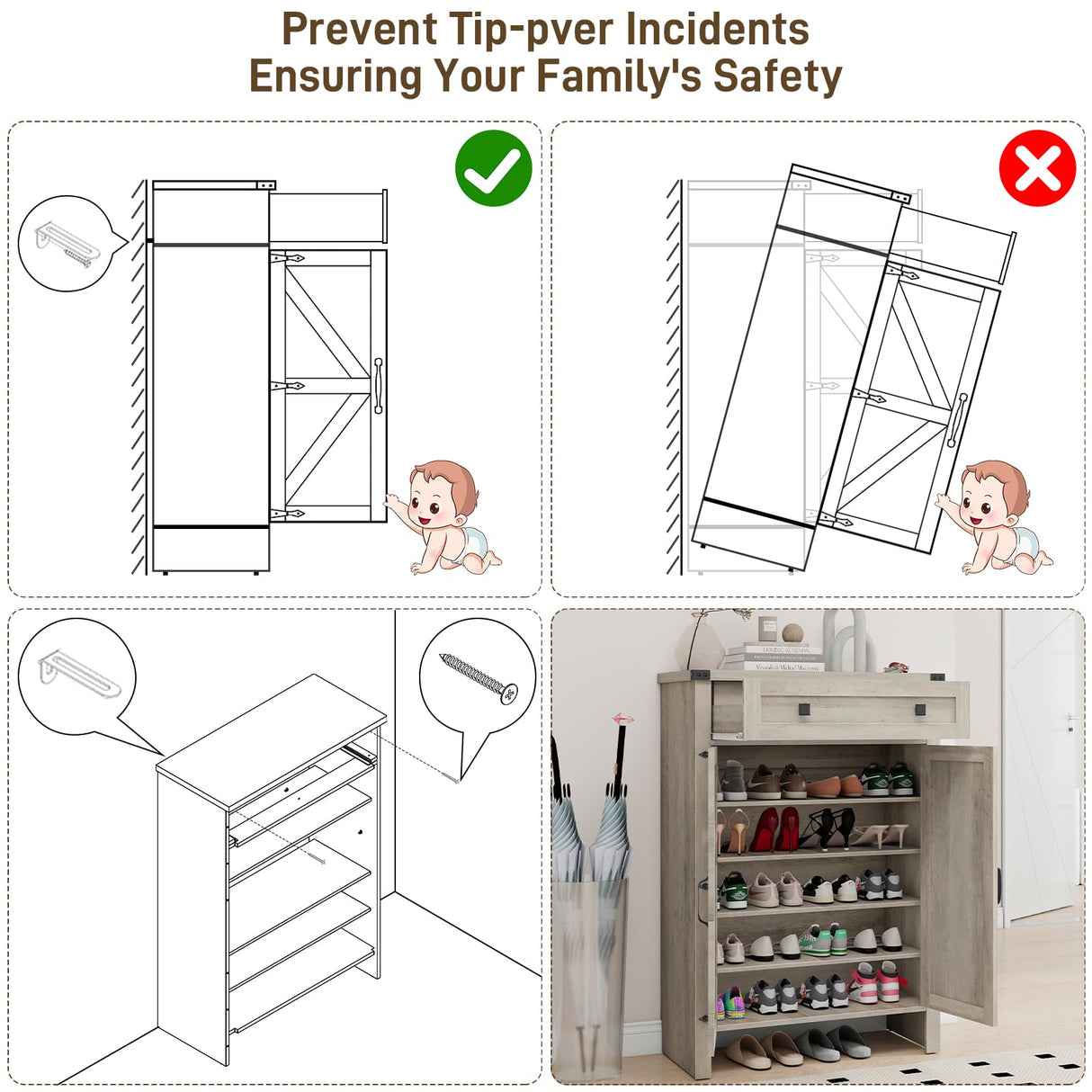 Prevent Tip-pver Incidents
Ensuring Your Family's Safety