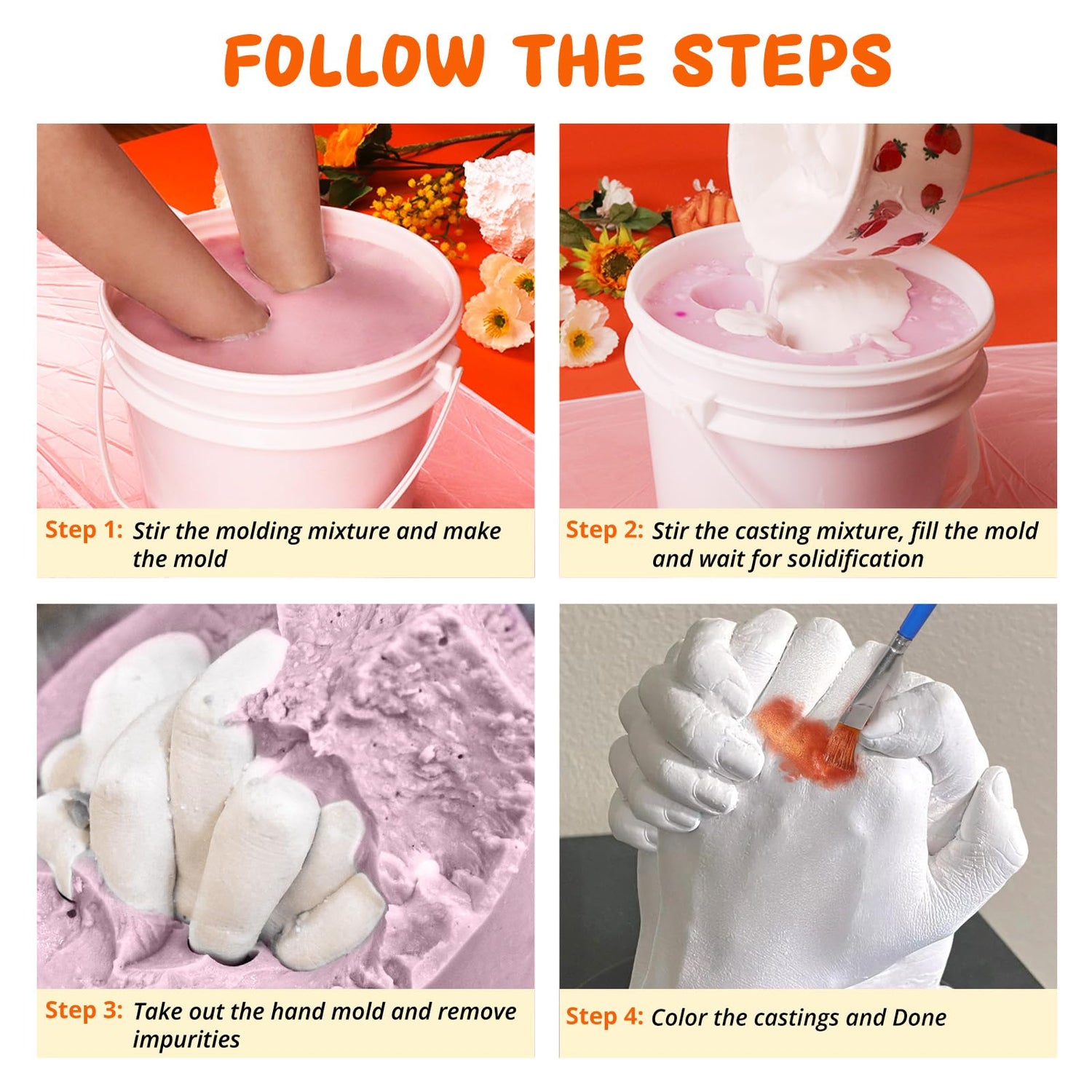 FOLLOW THE STEPS

Step 1: Stir the molding mixture and make the mold

Step 2: Stir the casting mixture, fill the mold and wait for solidification

Step 3: Take out the hand mold and remove impurities

Step 4: Color the castings and Done