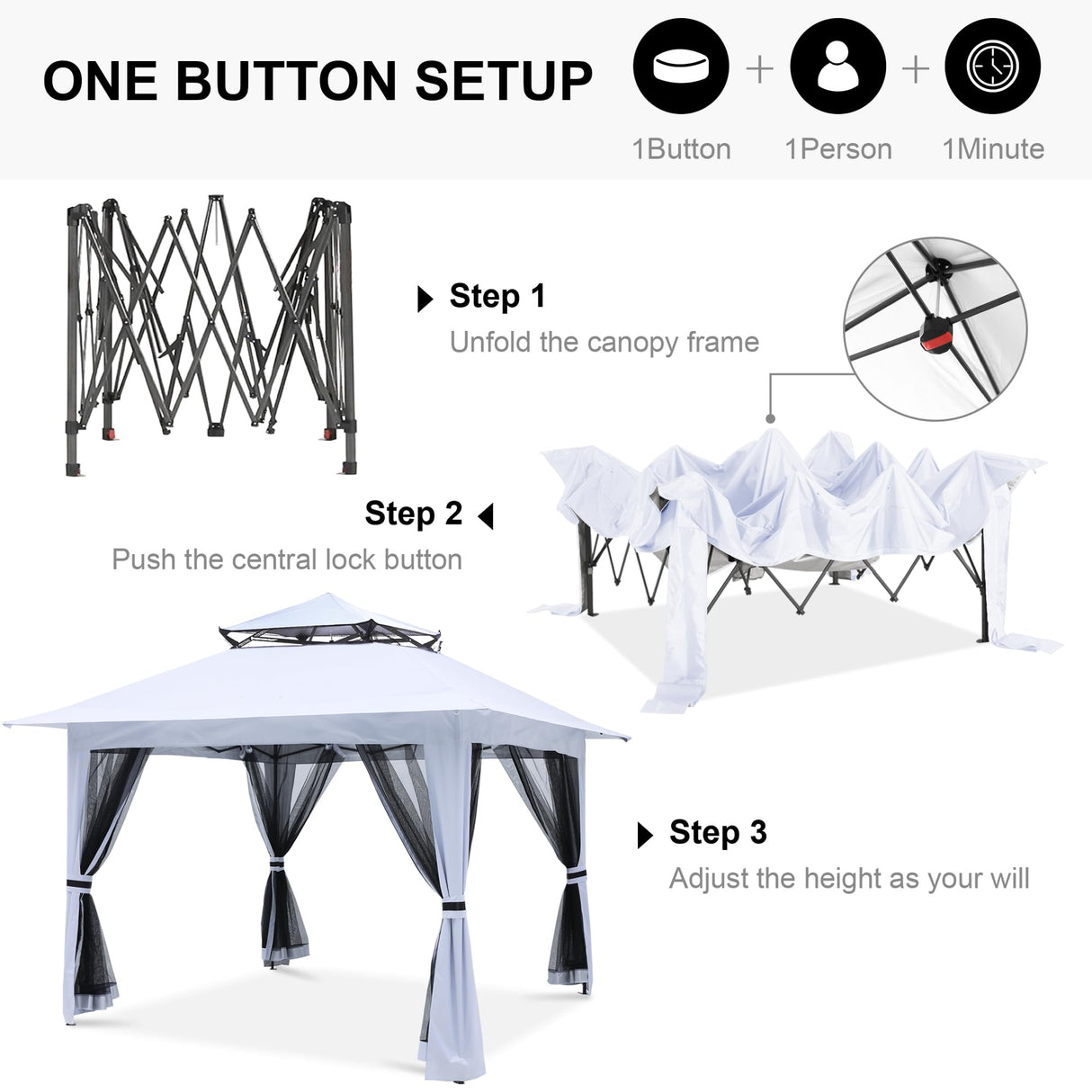 ONE BUTTON SETUP

+ +

1Button 1Person 1Minute

Step 1
Unfold the canopy frame

Step 2
Push the central lock button

Step 3
Adjust the height as your will