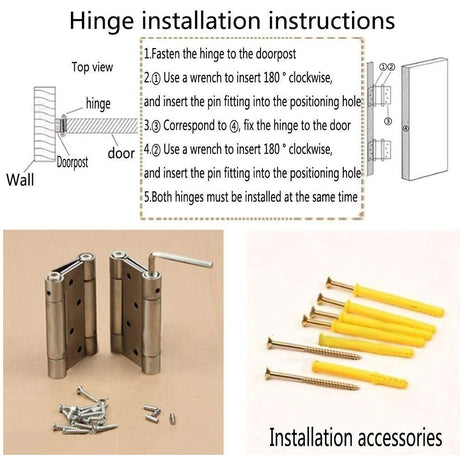 Hinge installation instructions

Top view

hinge

door

Doorpost

Wall

1.Fasten the hinge to the doorpost

2.① Use a wrench to insert 180 ° clockwise, and insert the pin fitting into the positioning hole

3.③ Correspond to ④, fix the hinge to the door

4.② Use a wrench to insert 180 ° clockwise, and insert the pin fitting into the positioning hole

5.Both hinges must be installed at the same time

①②

③

④

Installation accessories