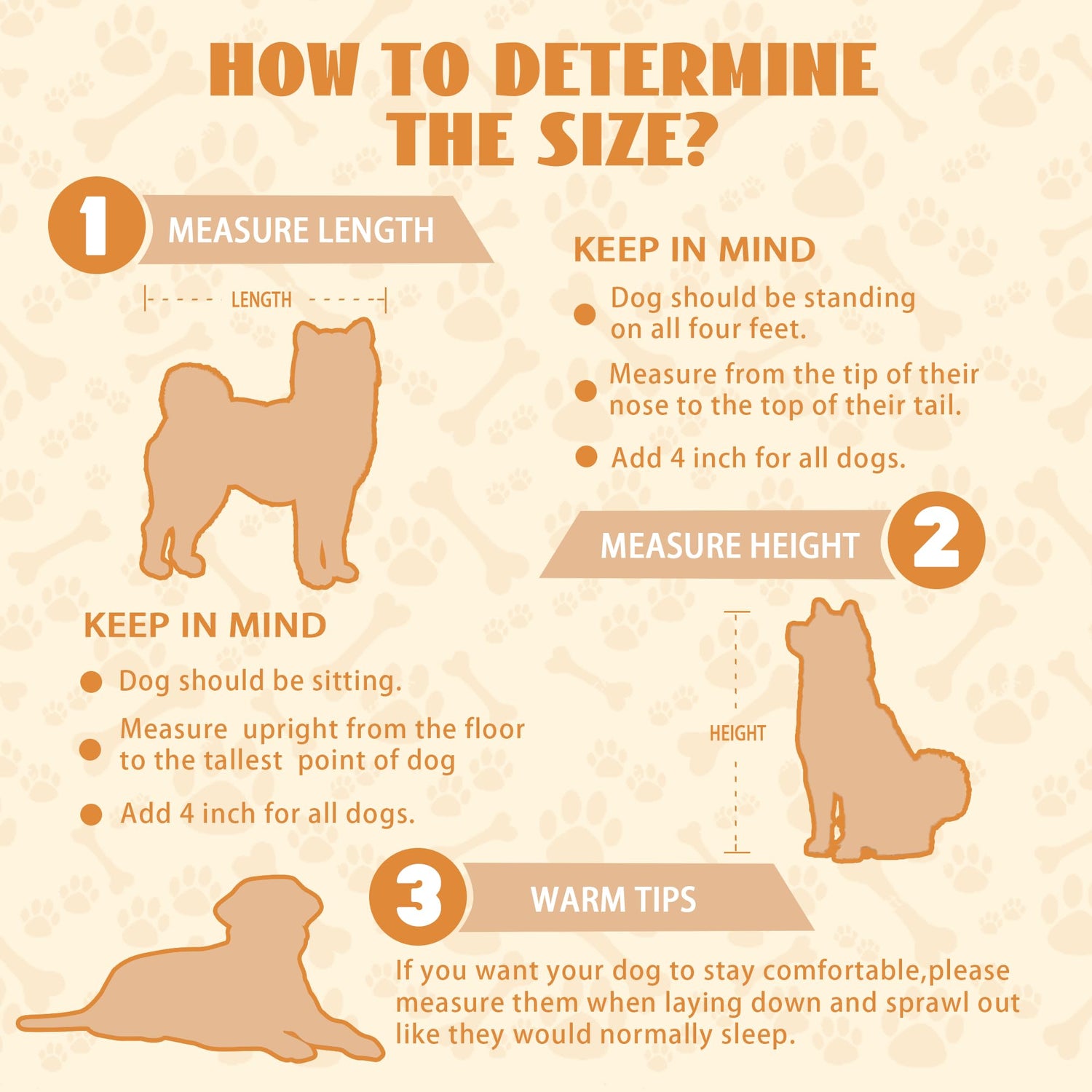 HOW TO DETERMINE THE SIZE?

1 MEASURE LENGTH

LENGTH

KEEP IN MIND

Dog should be standing on all four feet.

Measure from the tip of their nose to the top of their tail.

Add 4 inch for all dogs.

MEASURE HEIGHT 2

HEIGHT

KEEP IN MIND

Dog should be sitting.

Measure upright from the floor to the tallest point of dog

Add 4 inch for all dogs.

3 WARM TIPS

If you want your dog to stay comfortable,please measure them when laying down and sprawl out like they would normally sleep.