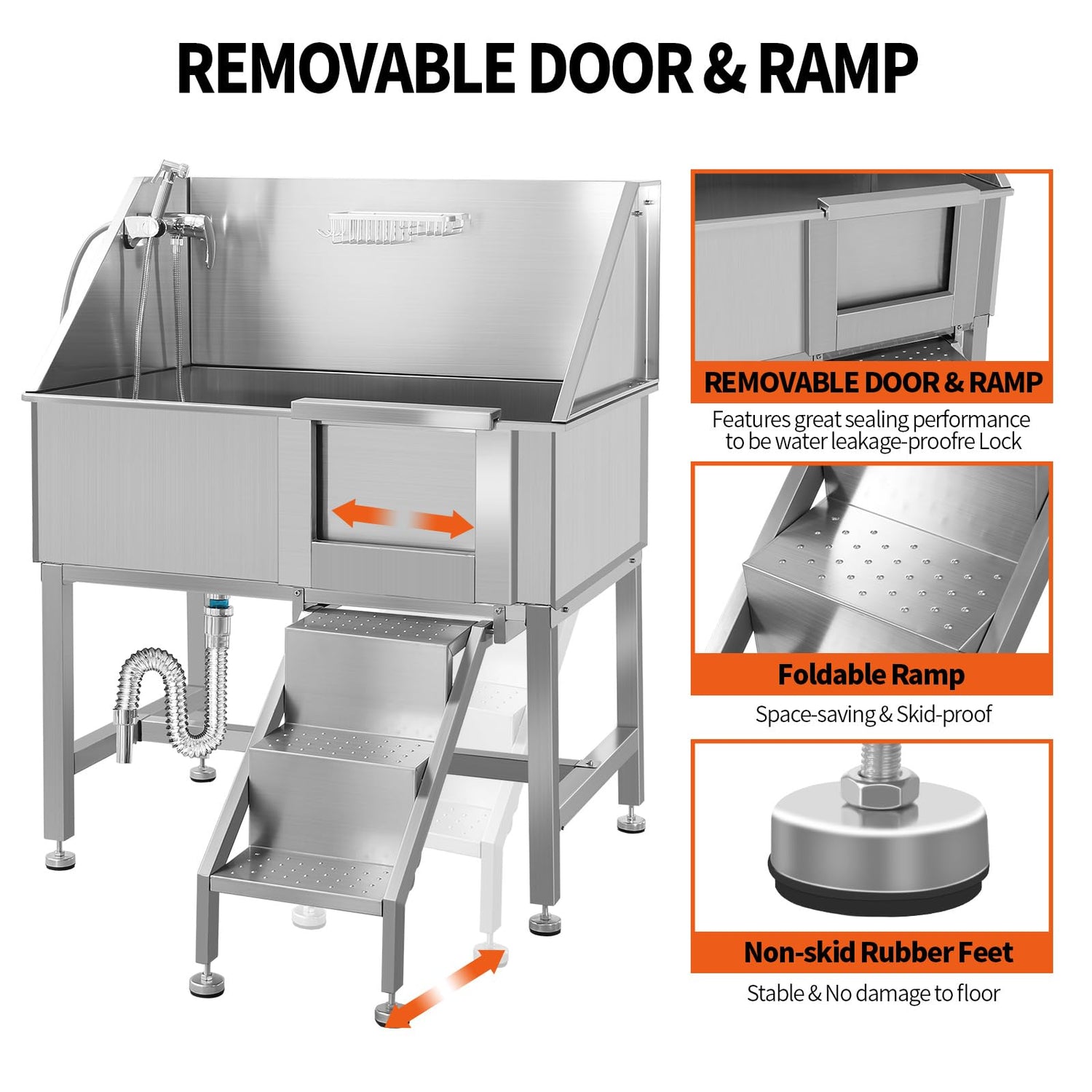 REMOVABLE DOOR & RAMP

REMOVABLE DOOR & RAMP

Features great sealing performance to be water leakage-proofre Lock

Foldable Ramp

Space-saving & Skid-proof

Non-skid Rubber Feet

Stable & No damage to floor