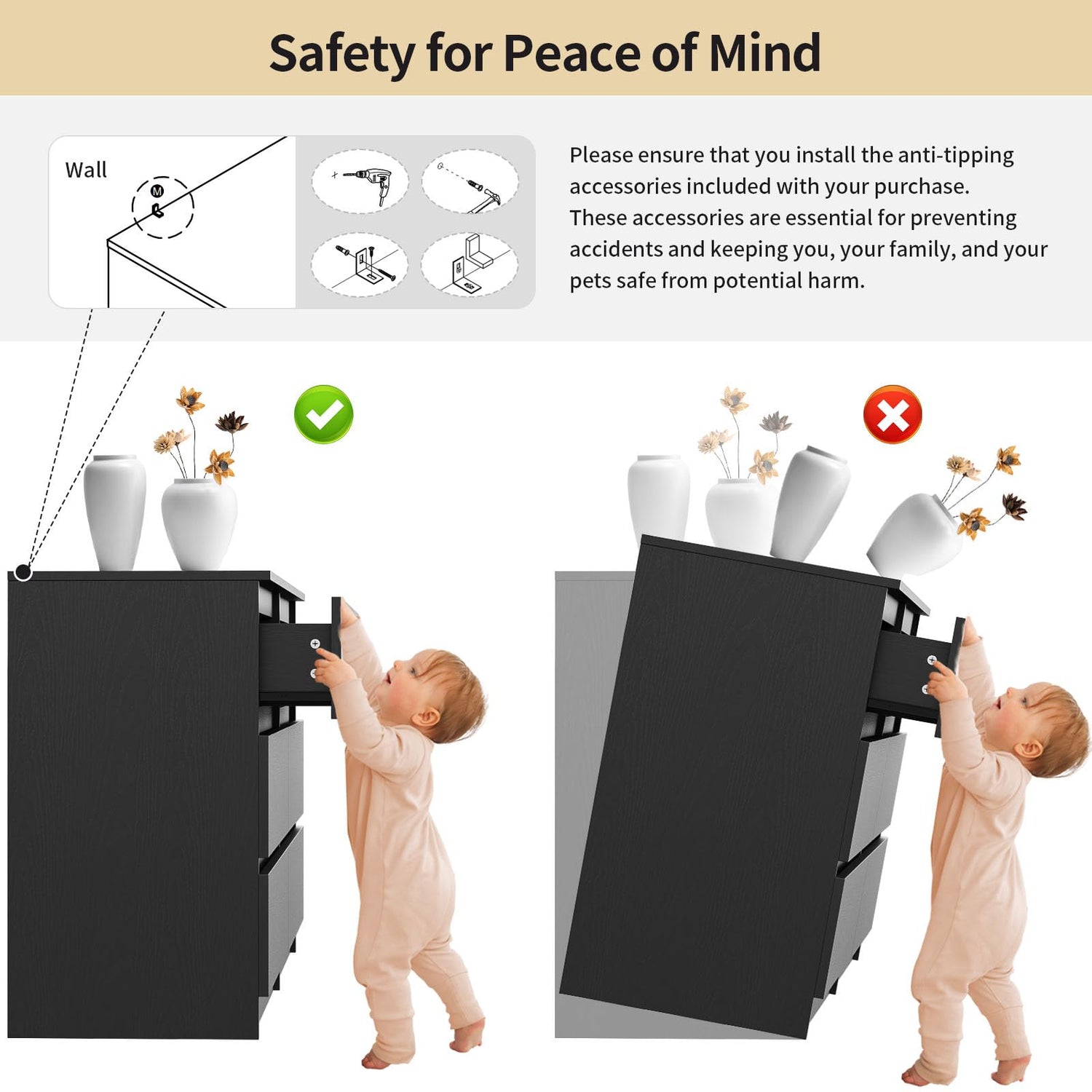 Safety for Peace of Mind

Wall

M

Please ensure that you install the anti-tipping accessories included with your purchase. These accessories are essential for preventing accidents and keeping you, your family, and your pets safe from potential harm.