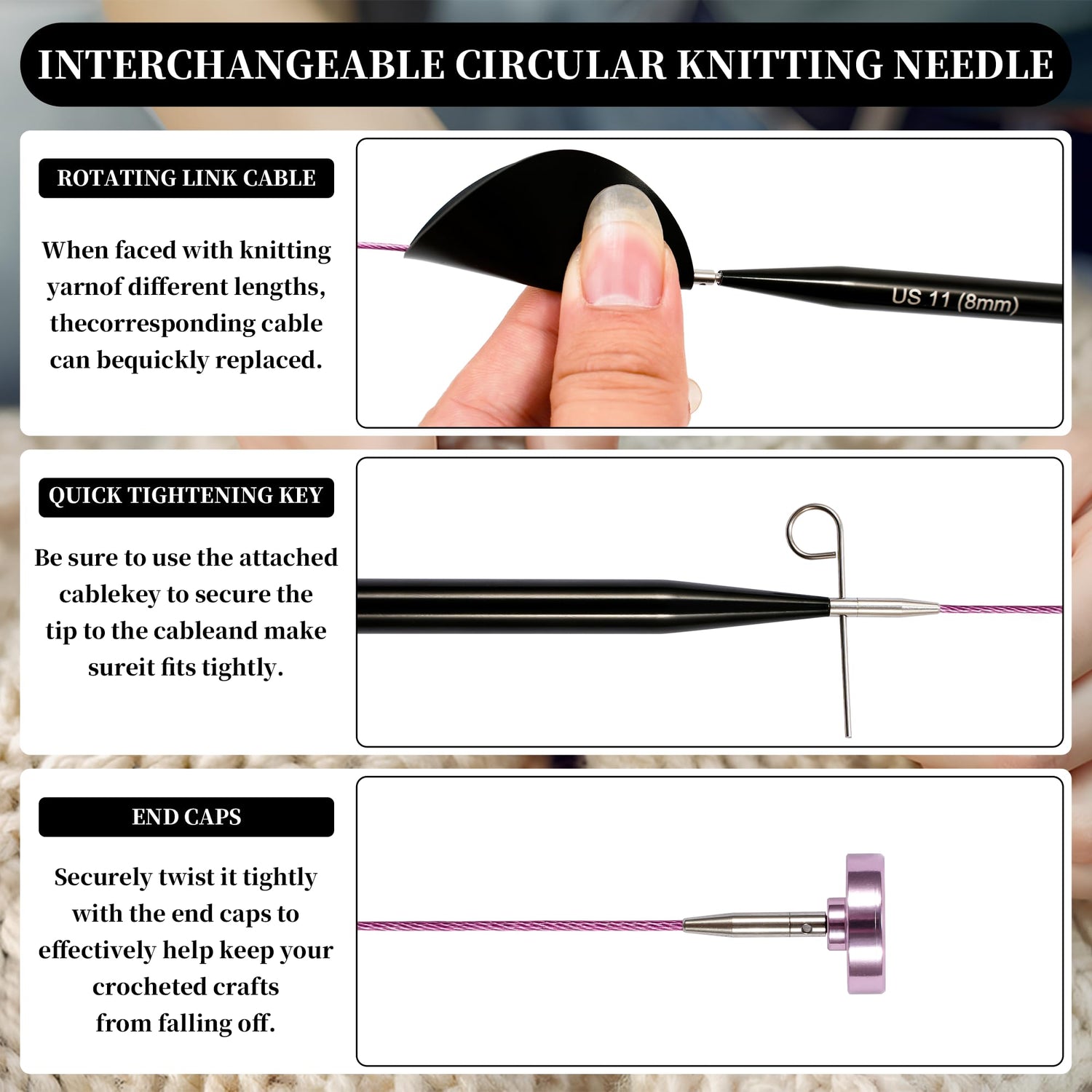 INTERCHANGEABLE CIRCULAR KNITTING NEEDLE

ROTATING LINK CABLE

When faced with knitting yarnof different lengths, thecorresponding cable can bequickly replaced.

US 11 (8mm)

QUICK TIGHTENING KEY

Be sure to use the attached cablekey to secure the tip to the cableand make sureit fits tightly.

END CAPS

Securely twist it tightly with the end caps to effectively help keep your crocheted crafts from falling off.