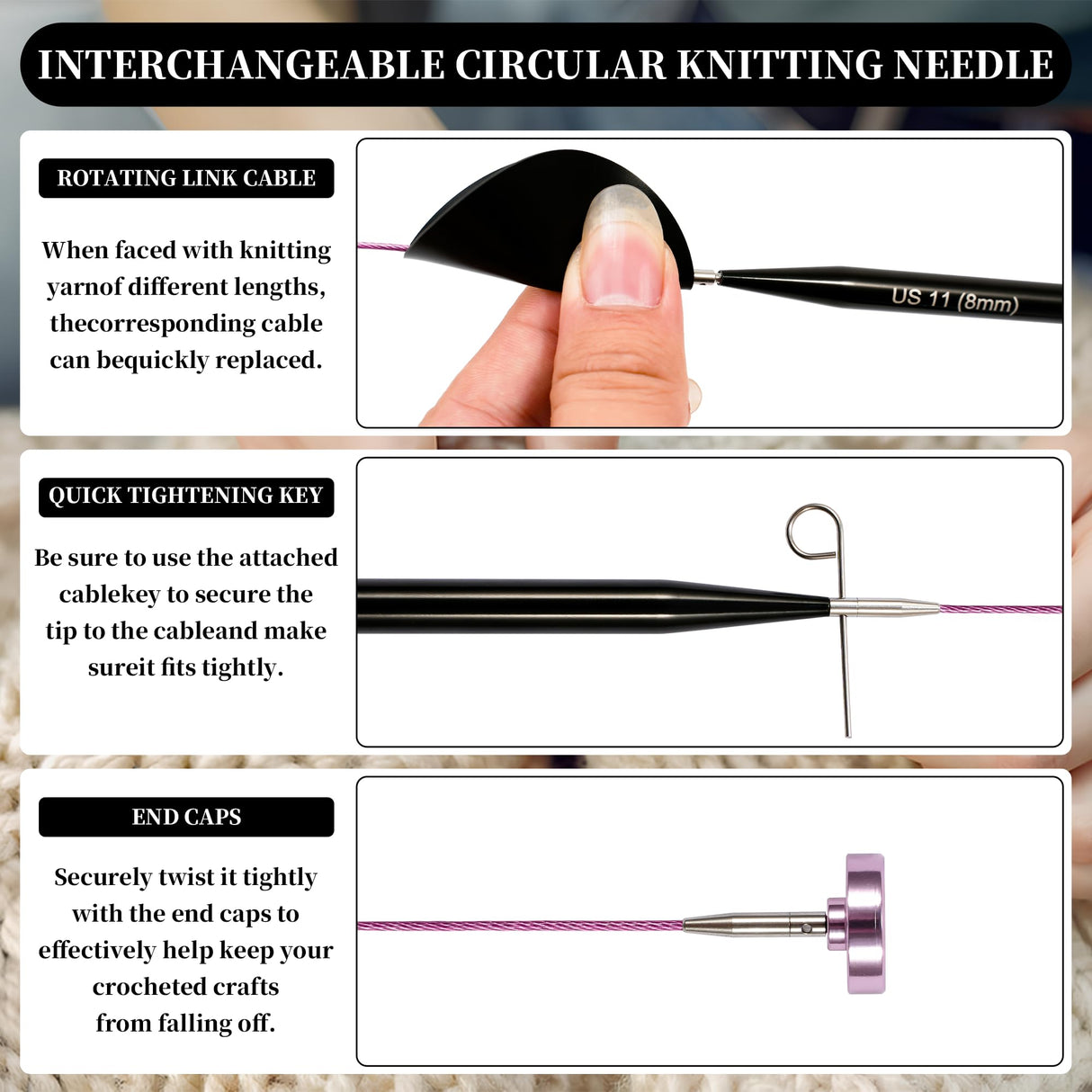 INTERCHANGEABLE CIRCULAR KNITTING NEEDLE

ROTATING LINK CABLE

When faced with knitting yarnof different lengths, thecorresponding cable can bequickly replaced.

US 11 (8mm)

QUICK TIGHTENING KEY

Be sure to use the attached cablekey to secure the tip to the cableand make sureit fits tightly.

END CAPS

Securely twist it tightly with the end caps to effectively help keep your crocheted crafts from falling off.