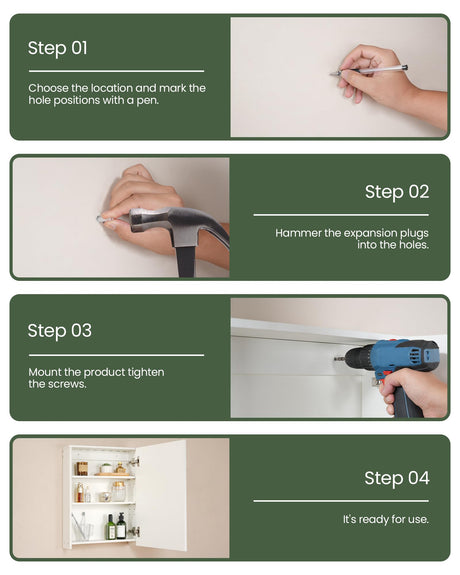 Step 01

Choose the location and mark the hole positions with a pen.

Step 02

Hammer the expansion plugs into the holes.

Step 03

Mount the product tighten the screws.

Step 04

It's ready for use.