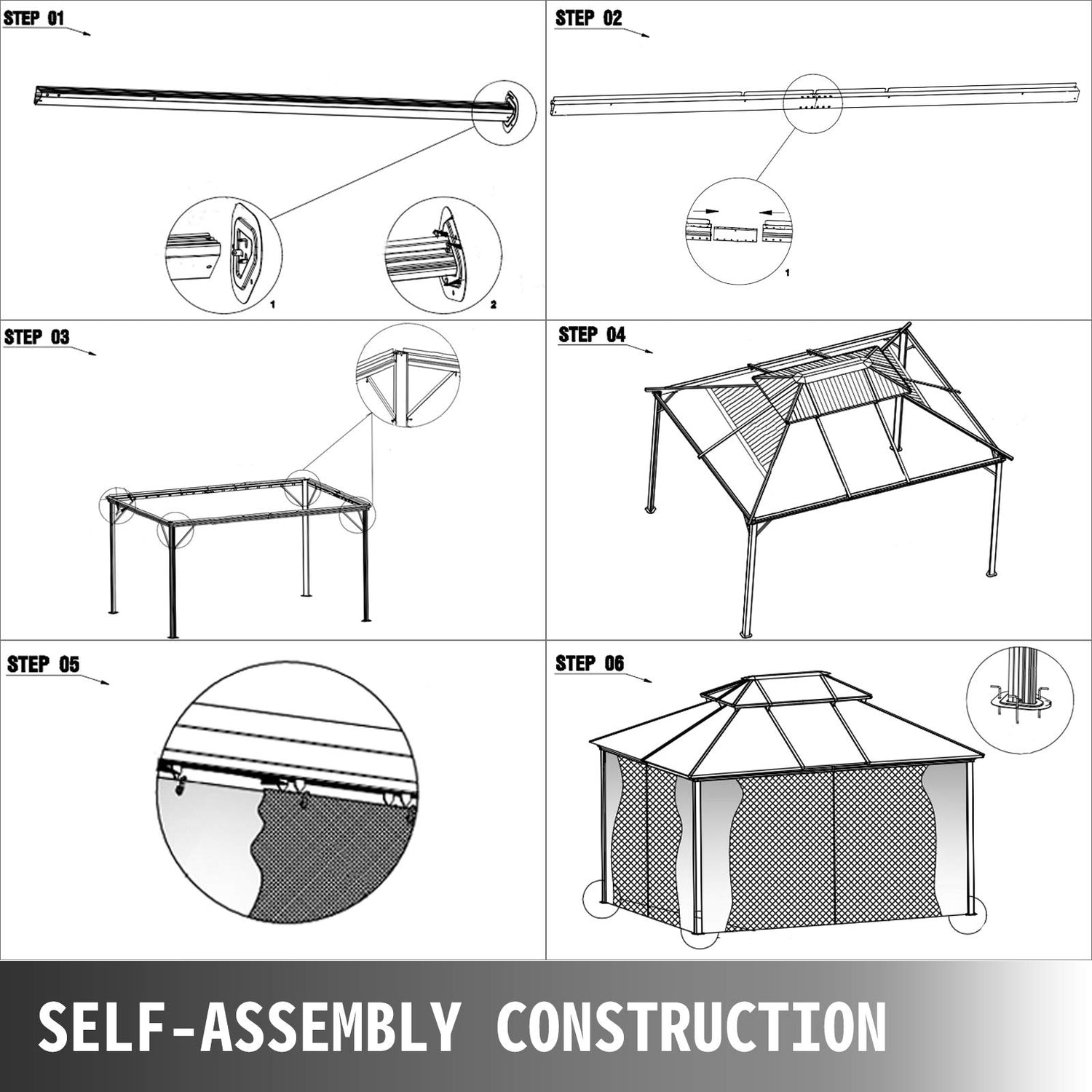 STEP 01

1

2

STEP 02

1

STEP 03

STEP 04

STEP 05

STEP 06

SELF-ASSEMBLY CONSTRUCTION