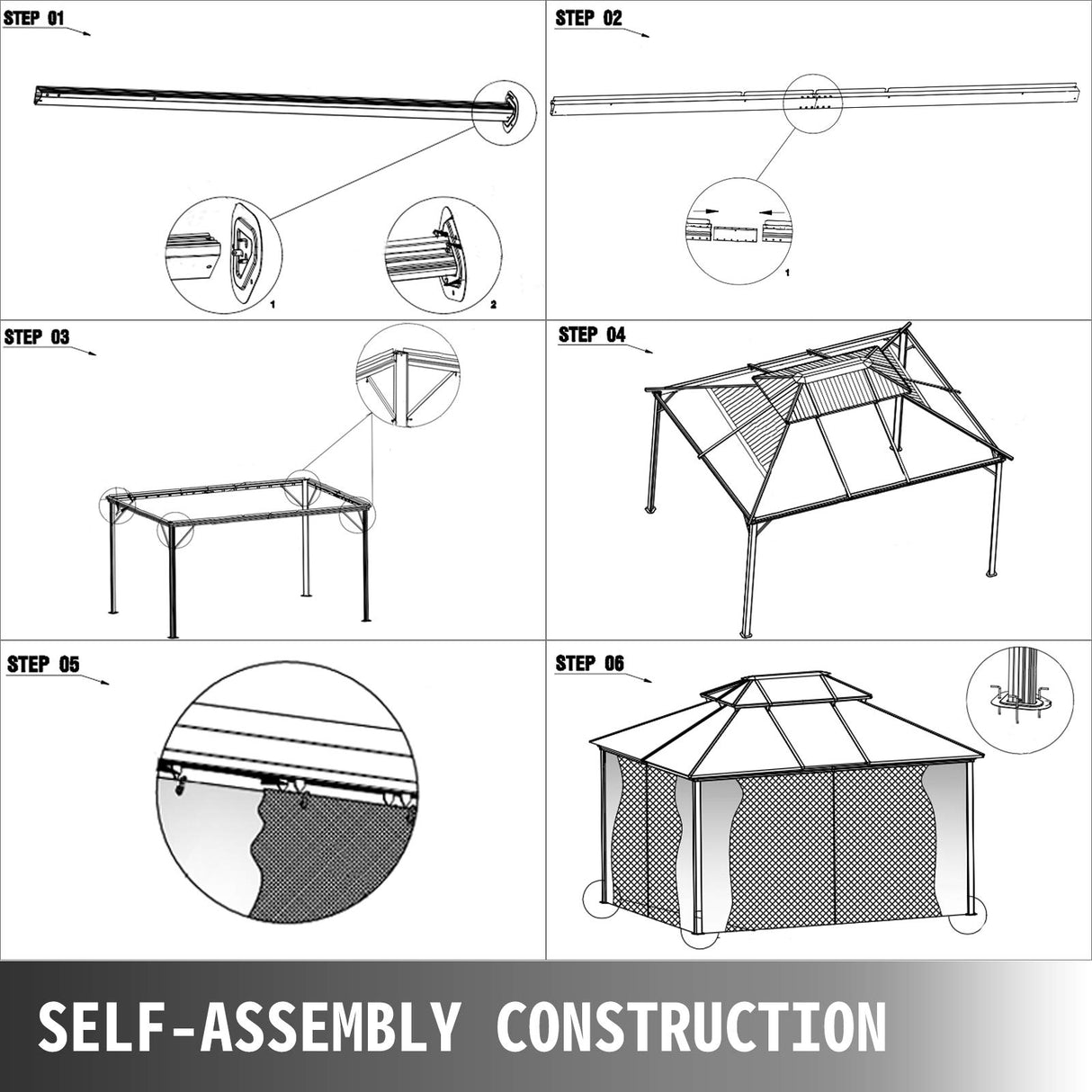 STEP 01

1

2

STEP 02

1

STEP 03

STEP 04

STEP 05

STEP 06

SELF-ASSEMBLY CONSTRUCTION