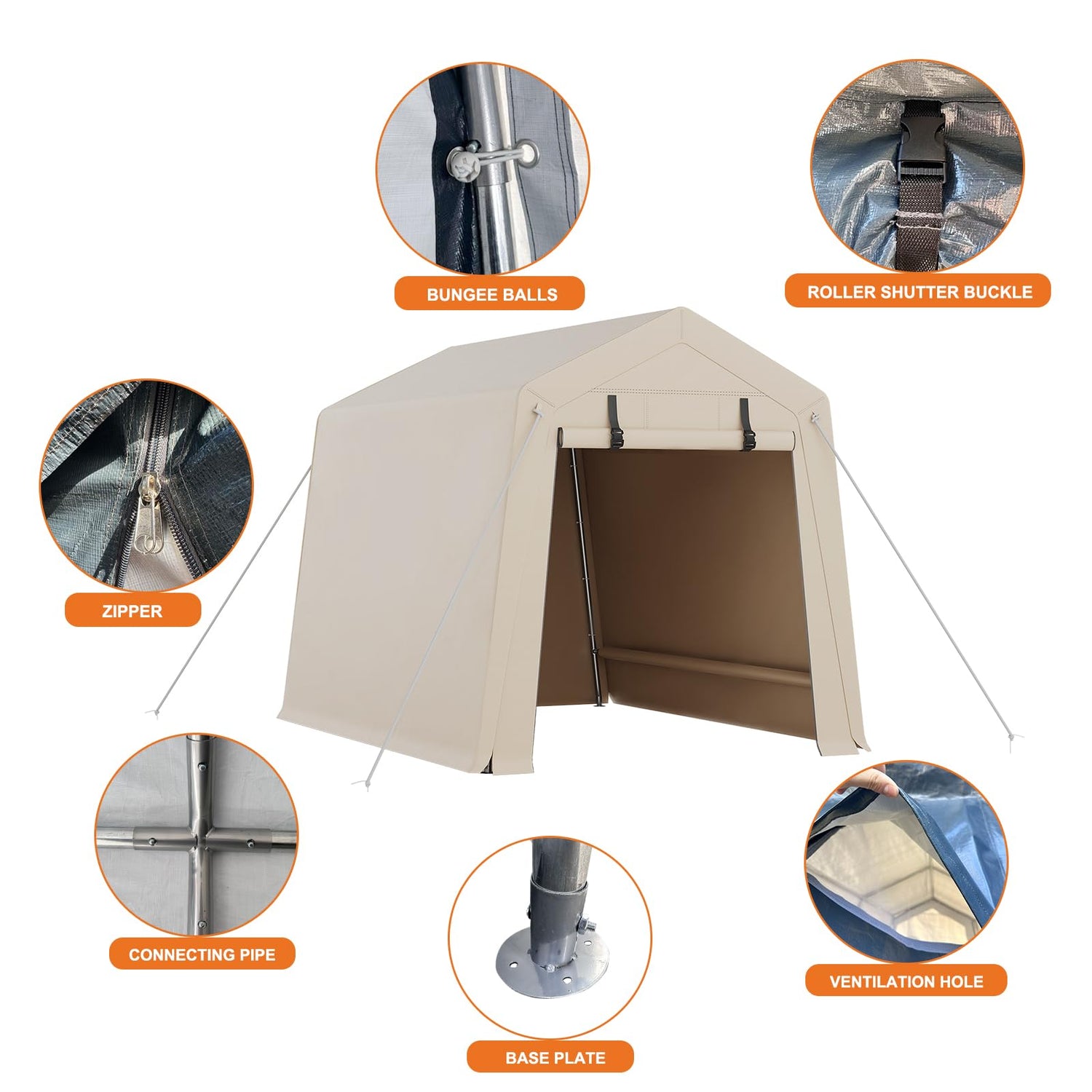 BUNGEE BALLS

ROLLER SHUTTER BUCKLE

ZIPPER

CONNECTING PIPE

BASE PLATE

VENTILATION HOLE