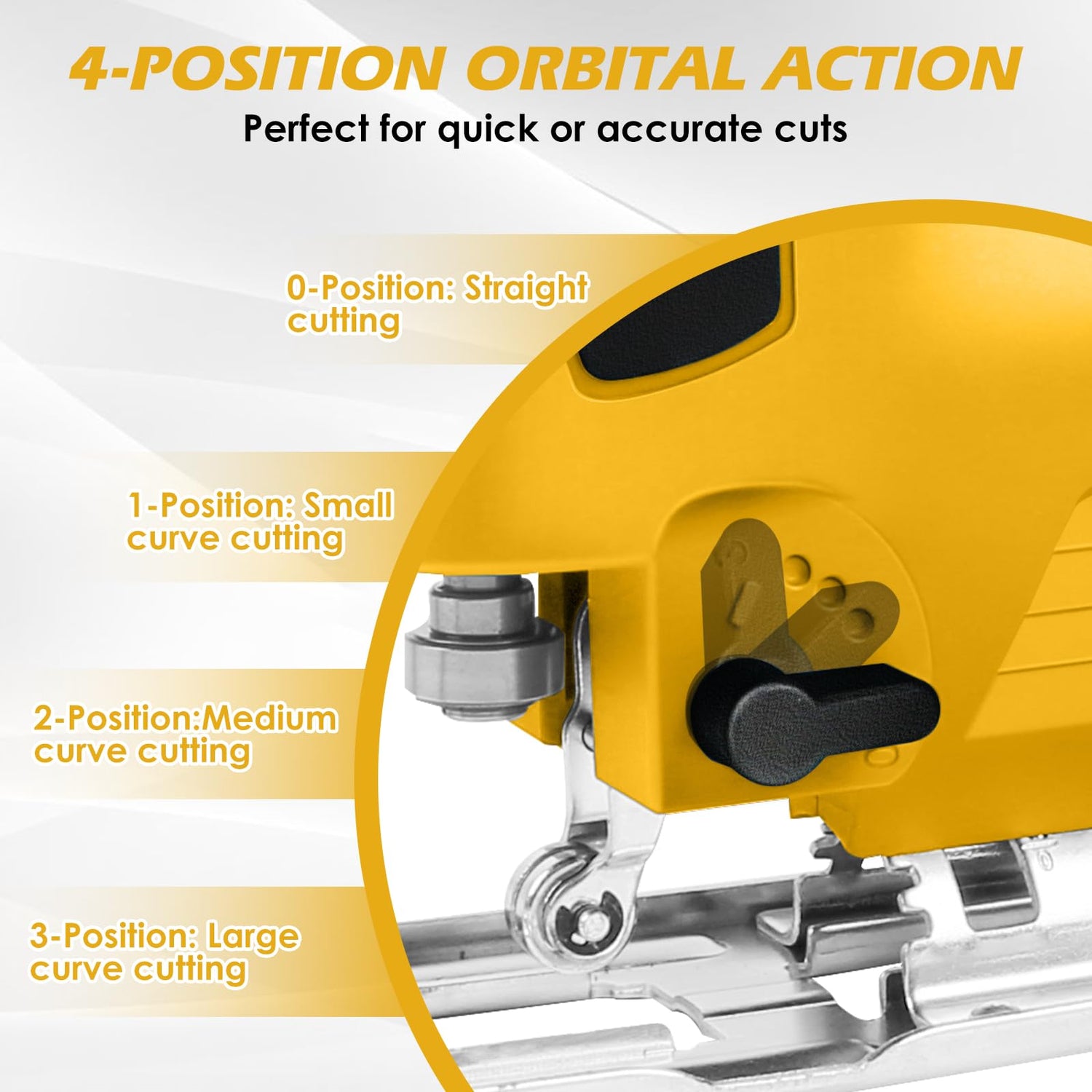 4-POSITION ORBITAL ACTION
Perfect for quick or accurate cuts

0-Position: Straight cutting

1-Position: Small curve cutting

2-Position:Medium curve cutting

3-Position: Large curve cutting