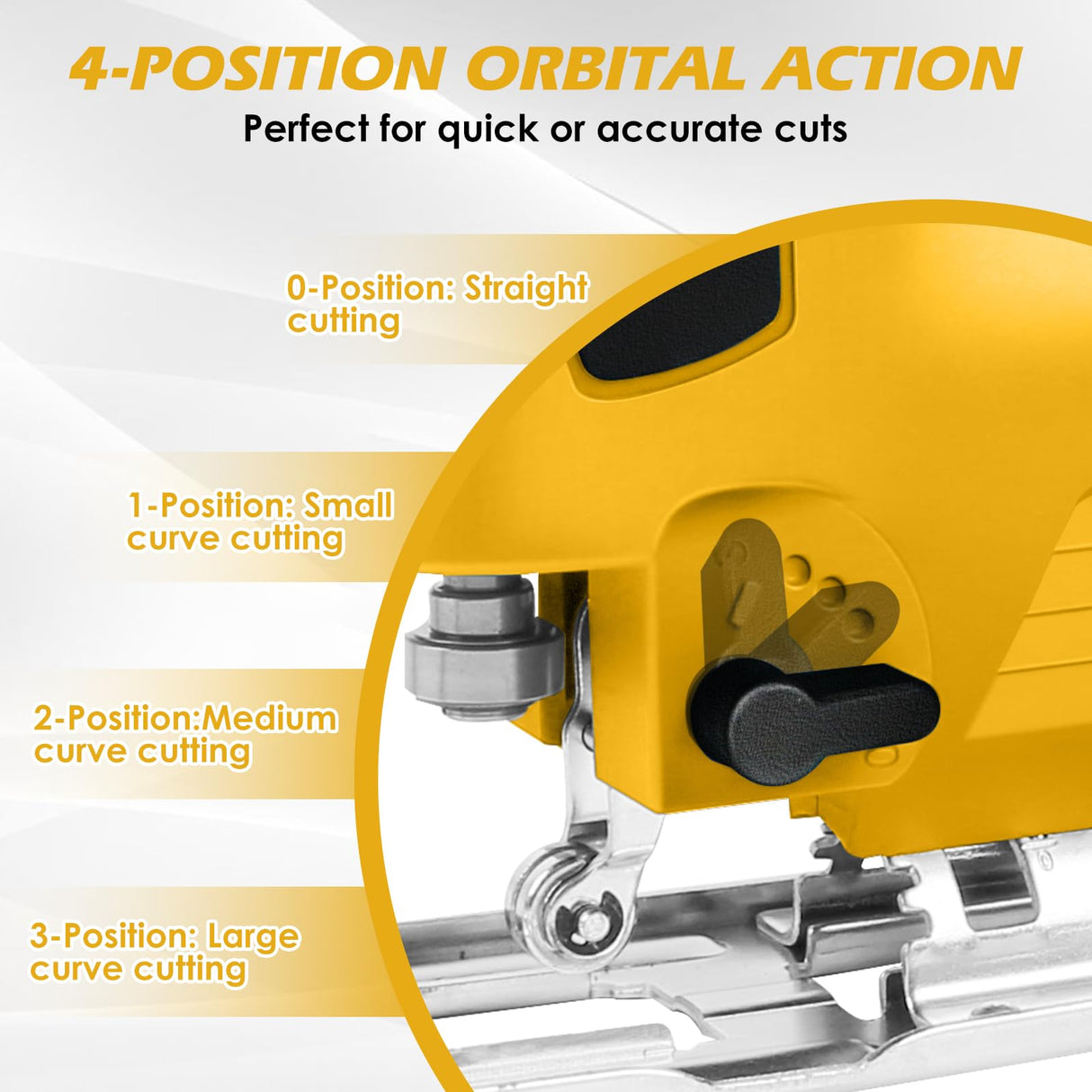 4-POSITION ORBITAL ACTION

Perfect for quick or accurate cuts

0-Position: Straight cutting

1-Position: Small curve cutting

2-Position:Medium curve cutting

3-Position: Large curve cutting