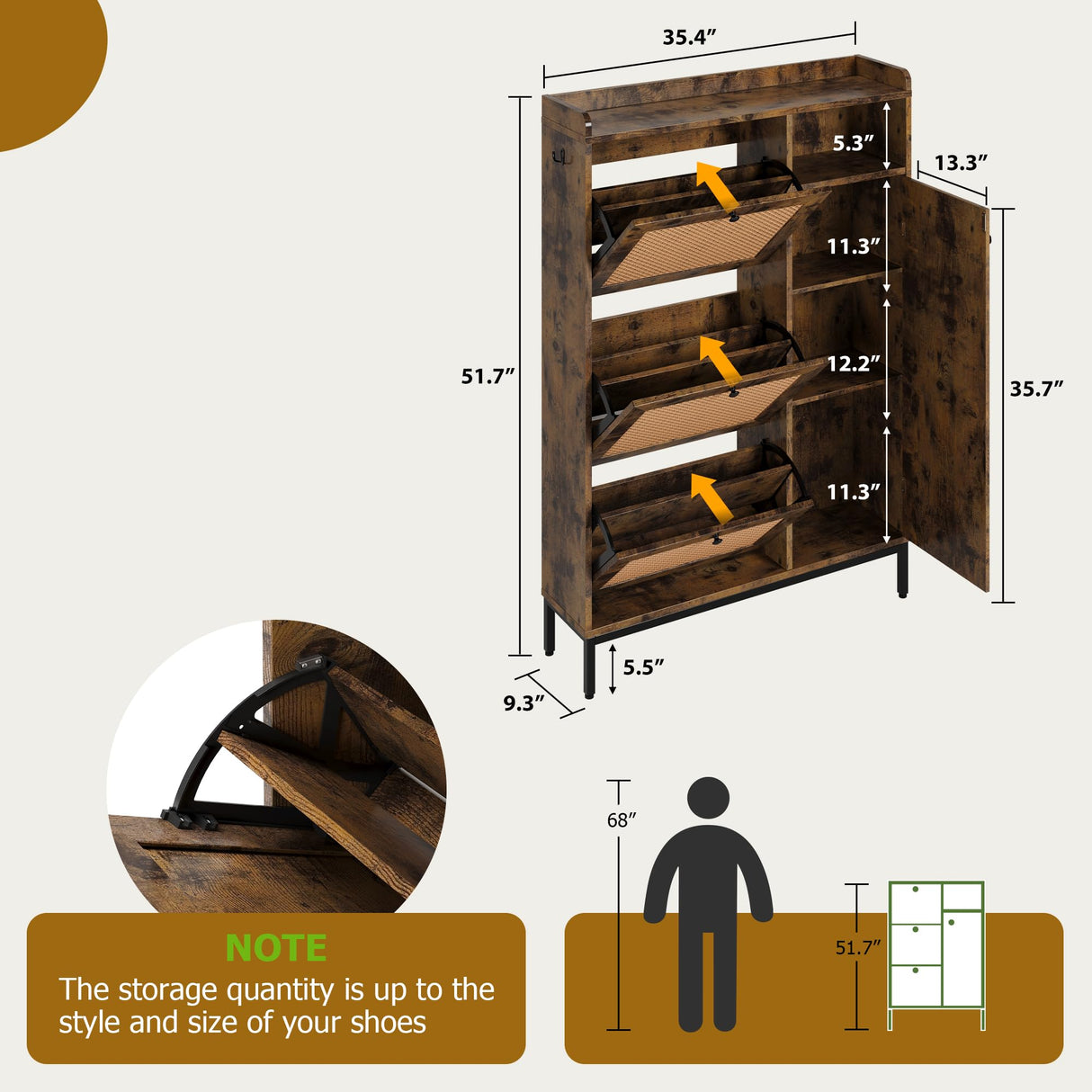 35.4″

5.3″

13.3″

11.3″

51.7″

12.2″

35.7″

11.3″

5.5″

9.3″

68″

51.7″

NOTE

The storage quantity is up to the style and size of your shoes