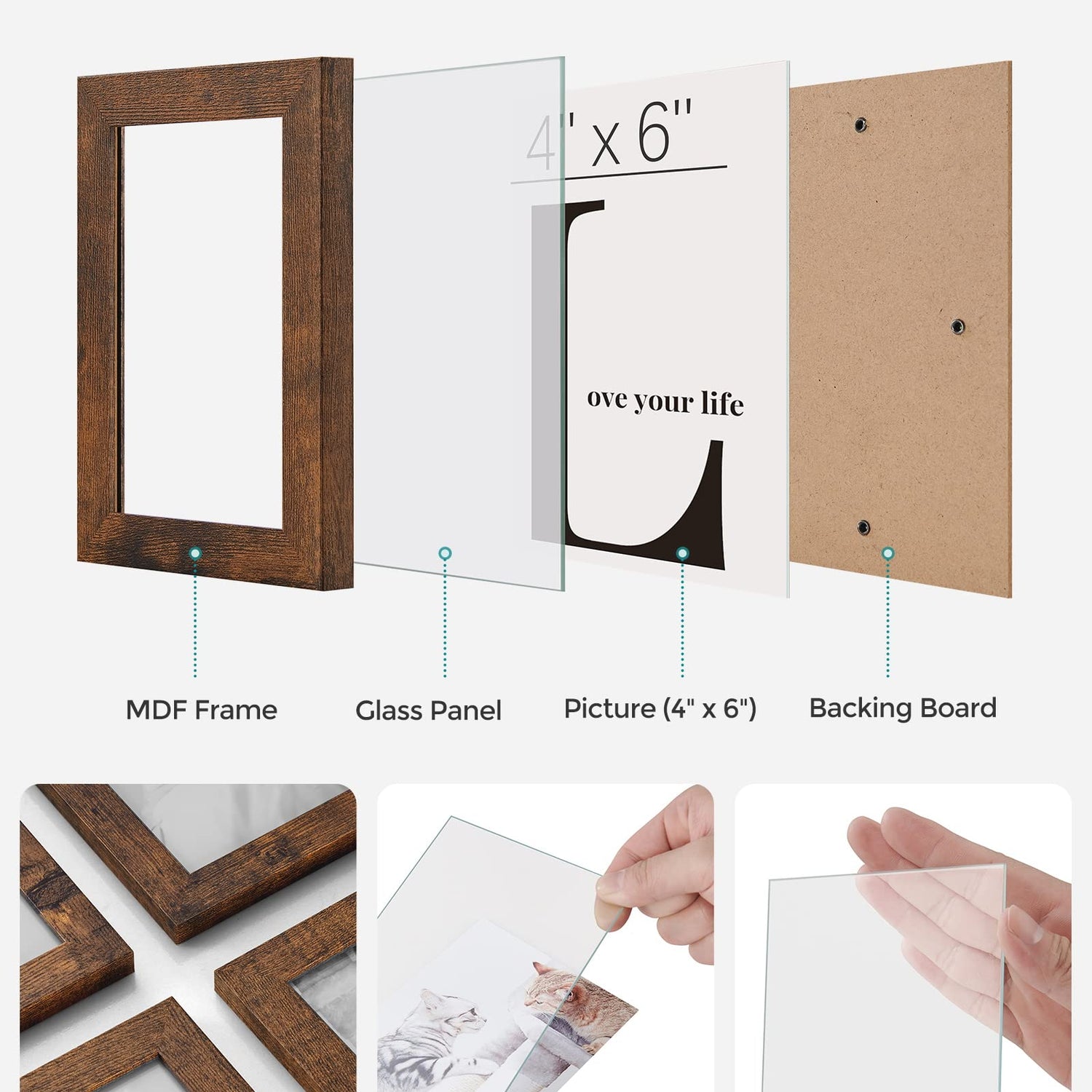 4" x 6"

L

ove your life

MDF Frame

Glass Panel

Picture (4" x 6")

Backing Board