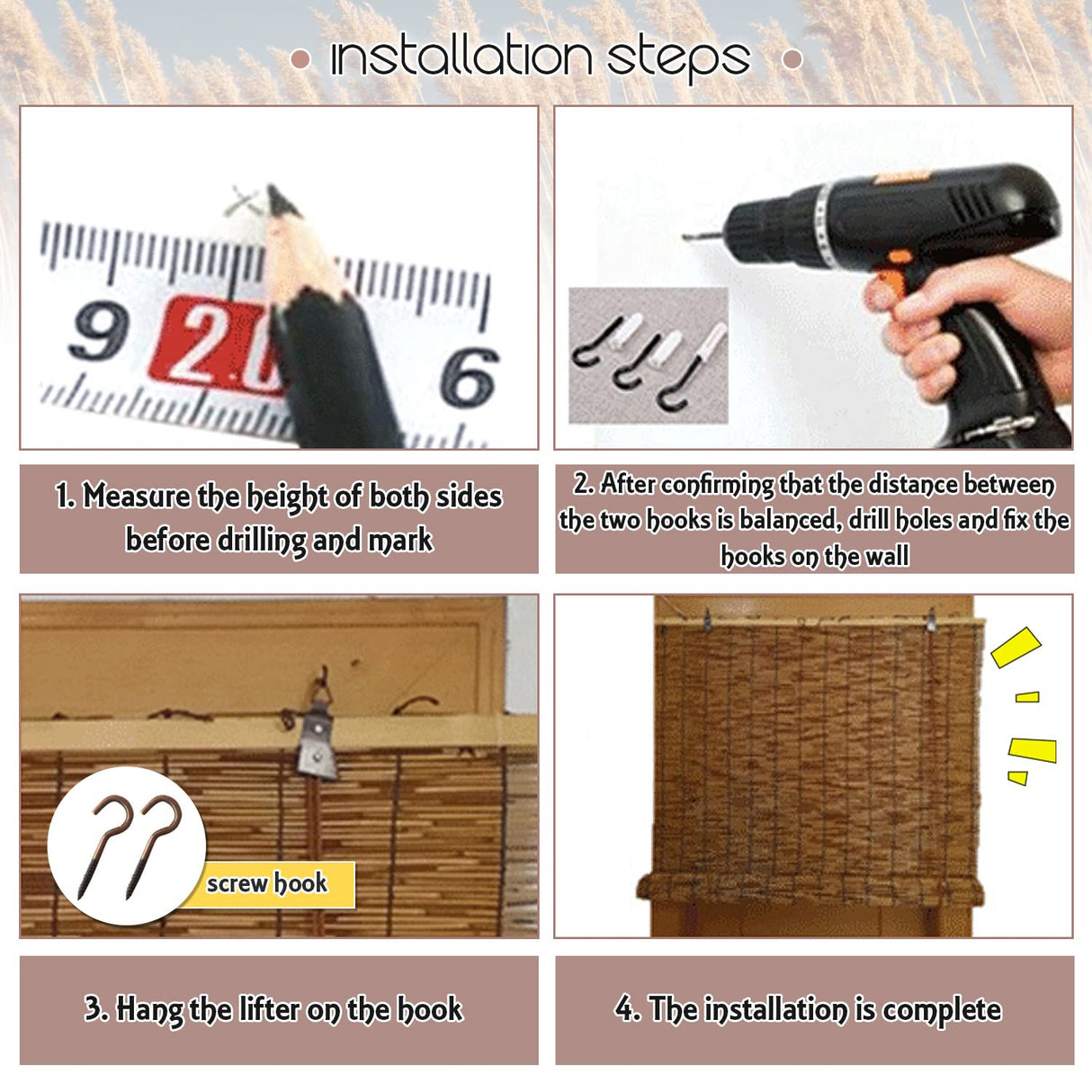 installation steps

9 2.0 6

1. Measure the height of both sides before drilling and mark

2. After confirming that the distance between the two hooks is balanced, drill holes and fix the hooks on the wall

screw hook

3. Hang the lifter on the hook

4. The installation is complete