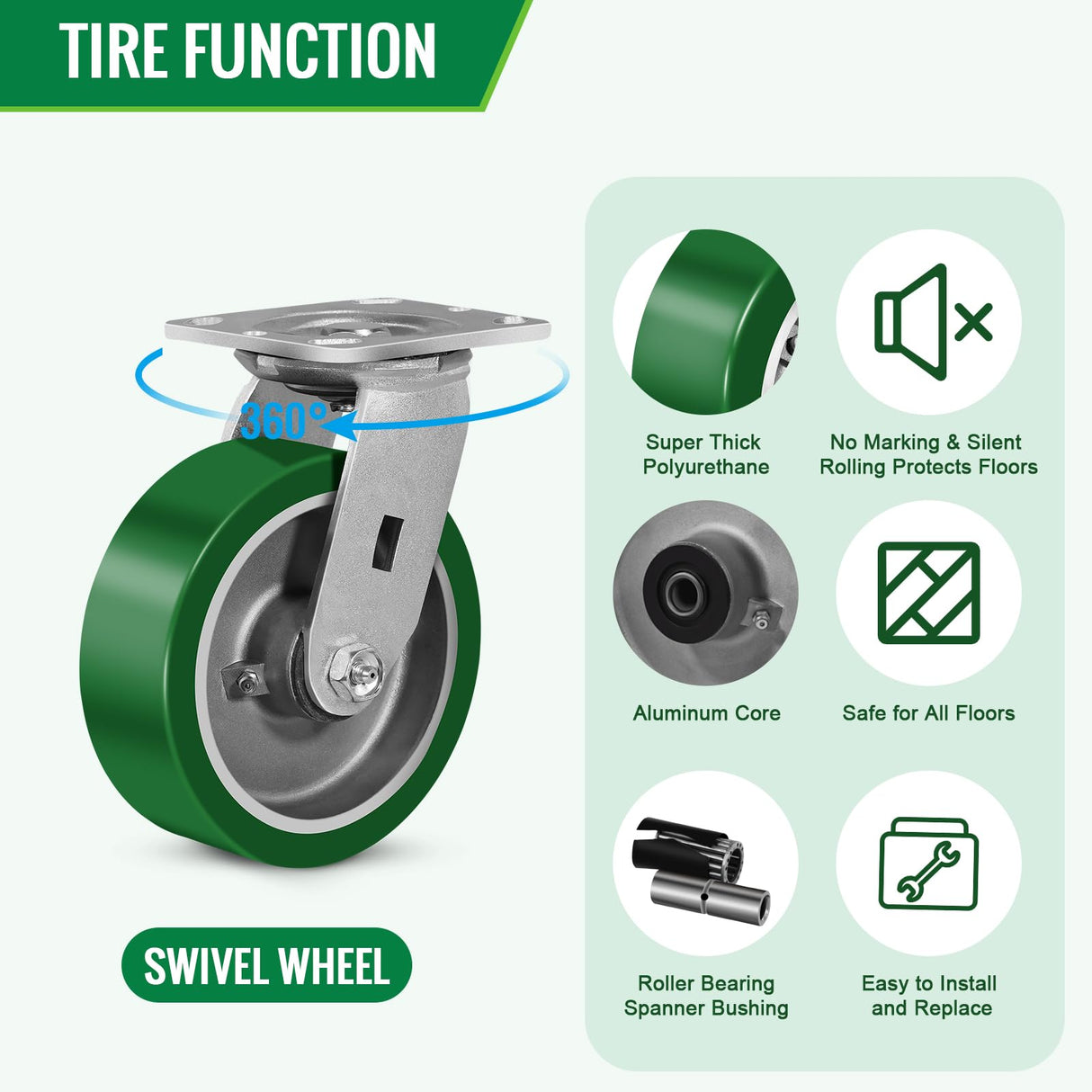 TIRE FUNCTION

360°

SWIVEL WHEEL

Super Thick Polyurethane

No Marking & Silent Rolling Protects Floors

Aluminum Core

Safe for All Floors

Roller Bearing Spanner Bushing

Easy to Install and Replace