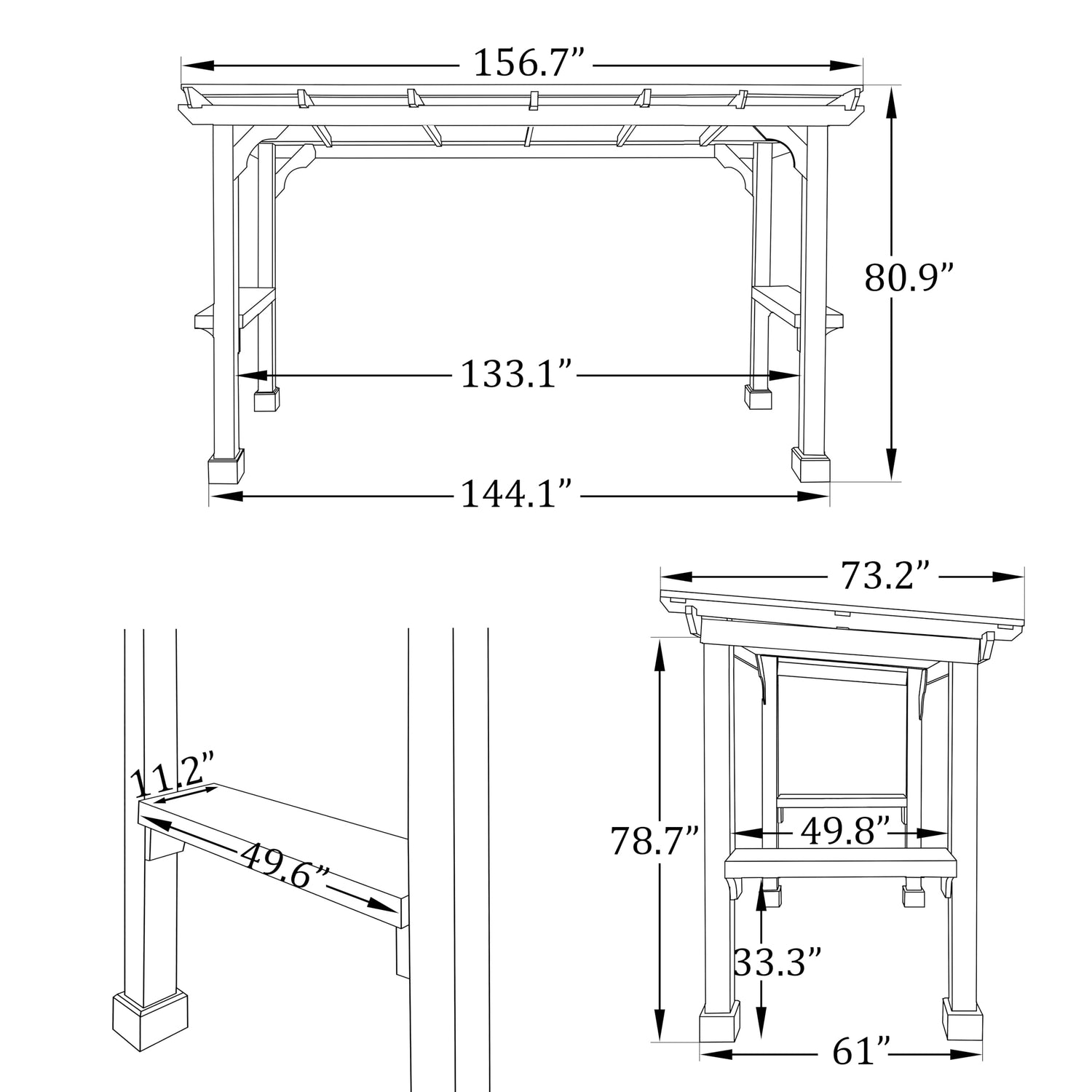 156.7”

80.9”

133.1”

144.1”

11.2”

49.6”

73.2”

78.7”

49.8”

33.3”

61”