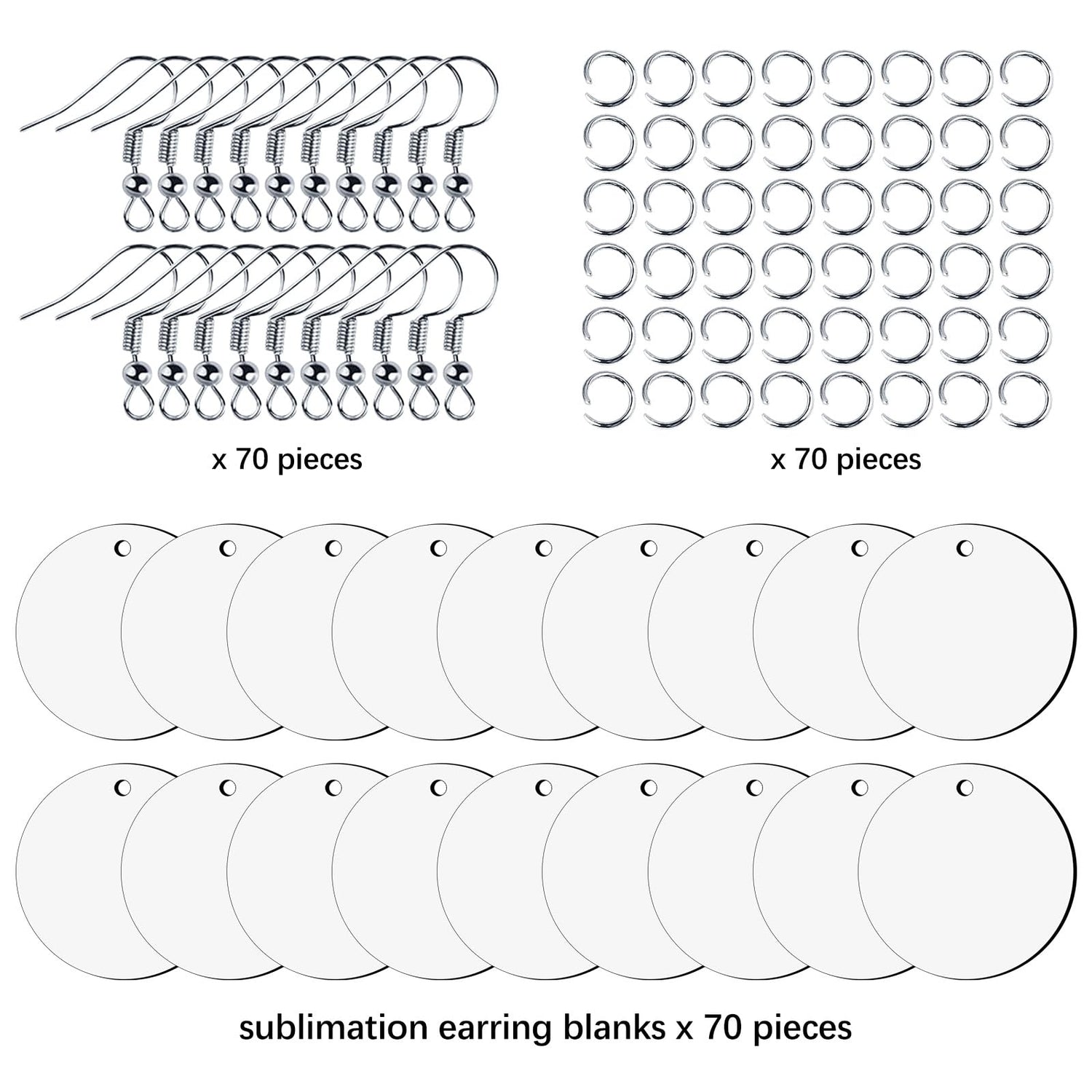 x 70 pieces

x 70 pieces

sublimation earring blanks x 70 pieces