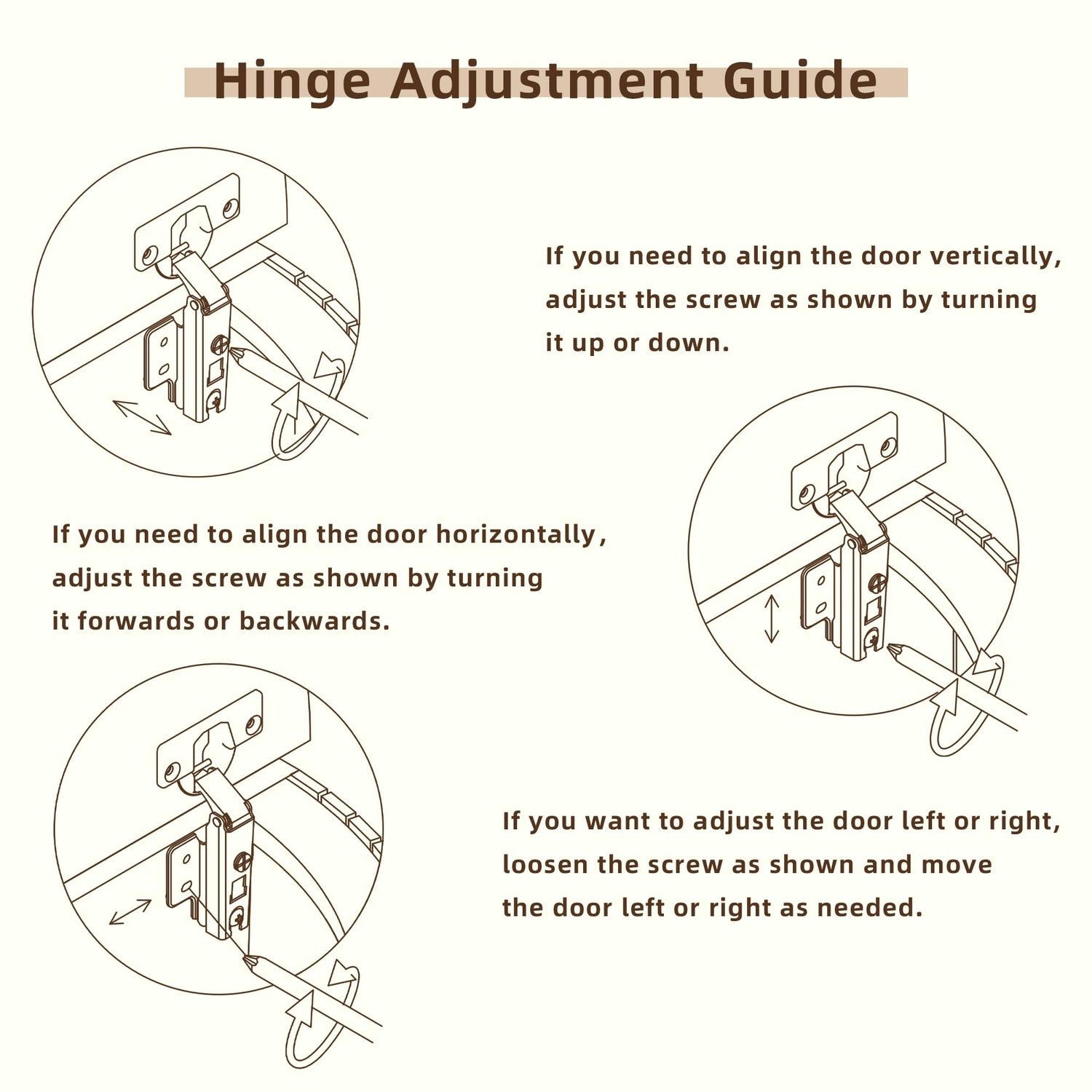 Hinge Adjustment Guide

If you need to align the door vertically, adjust the screw as shown by turning it up or down.

If you need to align the door horizontally, adjust the screw as shown by turning it forwards or backwards.

If you want to adjust the door left or right, loosen the screw as shown and move the door left or right as needed.